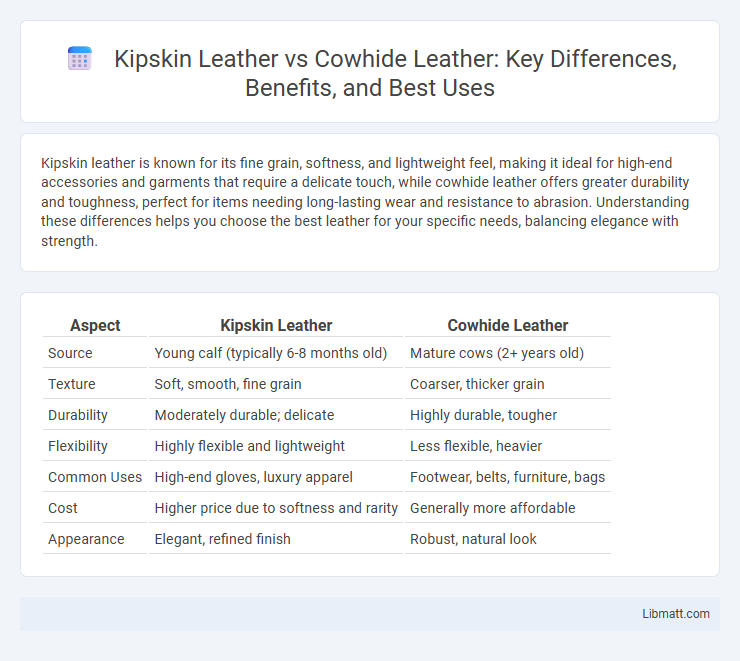 Kipskin Leather vs Cowhide Leather: Key Differences, Benefits, and Best Uses

Kipskin leather is known for its fine grain, softness, and lightweight feel, making it ideal for high-end accessories and garments that require a delicate touch, while cowhide leather offers greater durability and toughness, perfect for items needing long-lasting wear and resistance to abrasion. Understanding these differences helps you choose the best leather for your specific needs, balancing elegance with strength.

| Aspect | Kipskin Leather | Cowhide Leather |
|---|---|---|
| Source | Young calf (typically 6-8 months old) | Mature cows (2+ years old) |
| Texture | Soft, smooth, fine grain | Coarser, thicker grain |
| Durability | Moderately durable; delicate | Highly durable, tougher |
| Flexibility | Highly flexible and lightweight | Less flexible, heavier |
| Common Uses | High-end gloves, luxury apparel | Footwear, belts, furniture, bags |
| Cost | Higher price due to softness and rarity | Generally more affordable |
| Appearance | Elegant, refined finish | Robust, natural look |

Libmatt.com