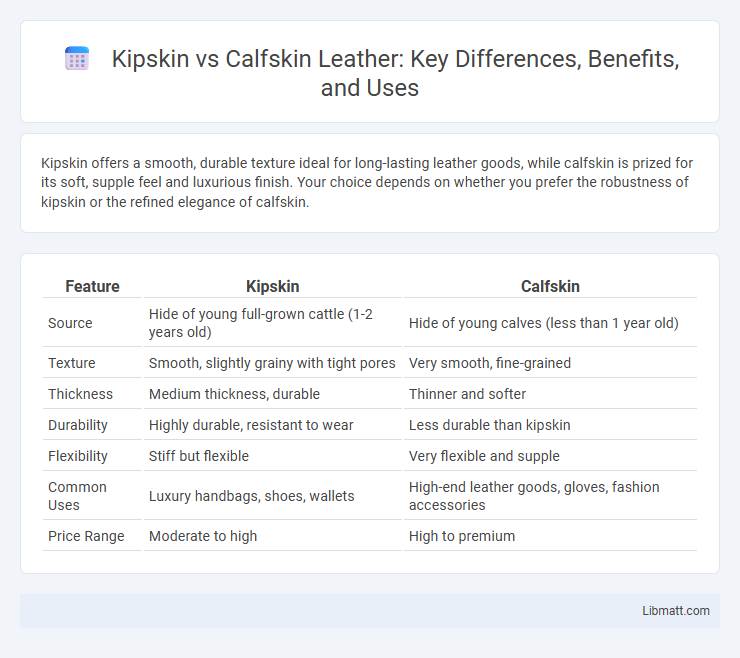 Kipskin vs Calfskin Leather: Key Differences, Benefits, and Uses

Kipskin offers a smooth, durable texture ideal for long-lasting leather goods, while calfskin is prized for its soft, supple feel and luxurious finish. Your choice depends on whether you prefer the robustness of kipskin or the refined elegance of calfskin.

| Feature | Kipskin | Calfskin |
|---|---|---|
| Source | Hide of young full-grown cattle (1-2 years old) | Hide of young calves (less than 1 year old) |
| Texture | Smooth, slightly grainy with tight pores | Very smooth, fine-grained |
| Thickness | Medium thickness, durable | Thinner and softer |
| Durability | Highly durable, resistant to wear | Less durable than kipskin |
| Flexibility | Stiff but flexible | Very flexible and supple |
| Common Uses | Luxury handbags, shoes, wallets | High-end leather goods, gloves, fashion accessories |
| Price Range | Moderate to high | High to premium |

Libmatt.com