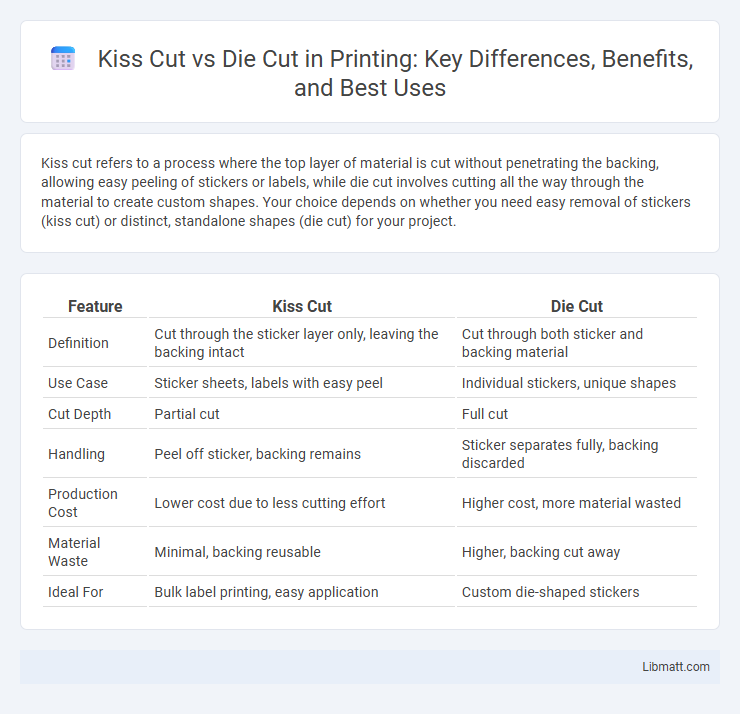 Kiss Cut vs Die Cut in Printing: Key Differences, Benefits, and Best Uses

Kiss cut refers to a process where the top layer of material is cut without penetrating the backing, allowing easy peeling of stickers or labels, while die cut involves cutting all the way through the material to create custom shapes. Your choice depends on whether you need easy removal of stickers (kiss cut) or distinct, standalone shapes (die cut) for your project.

| Feature | Kiss Cut | Die Cut |
|---|---|---|
| Definition | Cut through the sticker layer only, leaving the backing intact | Cut through both sticker and backing material |
| Use Case | Sticker sheets, labels with easy peel | Individual stickers, unique shapes |
| Cut Depth | Partial cut | Full cut |
| Handling | Peel off sticker, backing remains | Sticker separates fully, backing discarded |
| Production Cost | Lower cost due to less cutting effort | Higher cost, more material wasted |
| Material Waste | Minimal, backing reusable | Higher, backing cut away |
| Ideal For | Bulk label printing, easy application | Custom die-shaped stickers |

Libmatt.com