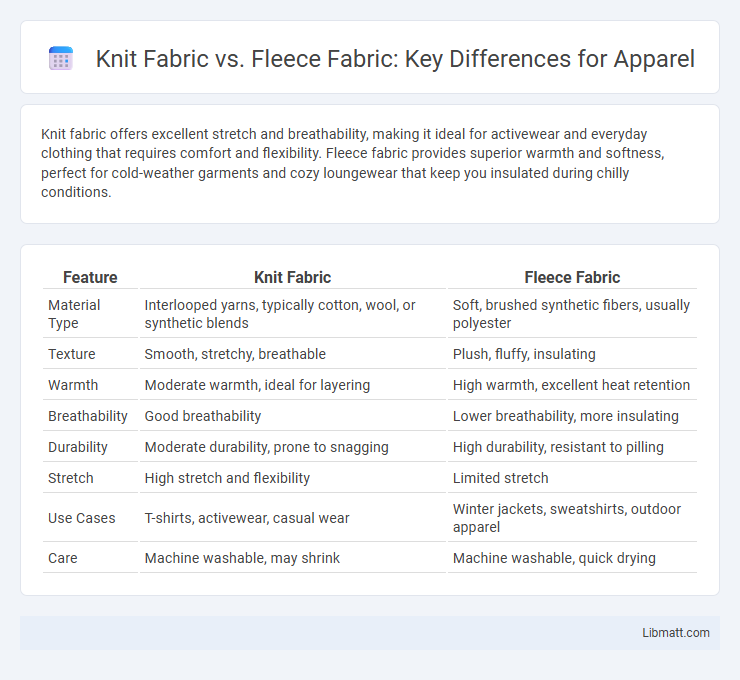 Knit Fabric vs. Fleece Fabric: Key Differences for Apparel

Knit fabric offers excellent stretch and breathability, making it ideal for activewear and everyday clothing that requires comfort and flexibility. Fleece fabric provides superior warmth and softness, perfect for cold-weather garments and cozy loungewear that keep you insulated during chilly conditions.

| Feature | Knit Fabric | Fleece Fabric |
|---|---|---|
| Material Type | Interlooped yarns, typically cotton, wool, or synthetic blends | Soft, brushed synthetic fibers, usually polyester |
| Texture | Smooth, stretchy, breathable | Plush, fluffy, insulating |
| Warmth | Moderate warmth, ideal for layering | High warmth, excellent heat retention |
| Breathability | Good breathability | Lower breathability, more insulating |
| Durability | Moderate durability, prone to snagging | High durability, resistant to pilling |
| Stretch | High stretch and flexibility | Limited stretch |
| Use Cases | T-shirts, activewear, casual wear | Winter jackets, sweatshirts, outdoor apparel |
| Care | Machine washable, may shrink | Machine washable, quick drying |

Libmatt.com