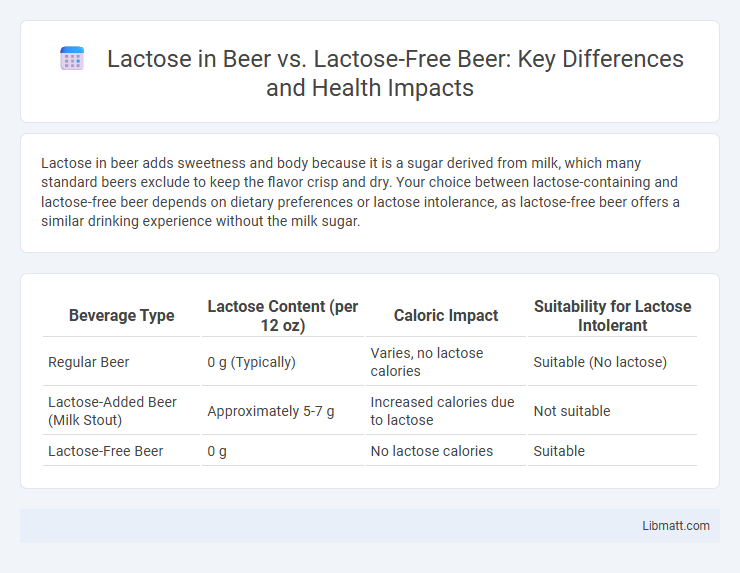 Lactose in Beer vs. Lactose-Free Beer: Key Differences and Health Impacts

Lactose in beer adds sweetness and body because it is a sugar derived from milk, which many standard beers exclude to keep the flavor crisp and dry. Your choice between lactose-containing and lactose-free beer depends on dietary preferences or lactose intolerance, as lactose-free beer offers a similar drinking experience without the milk sugar.

| Beverage Type | Lactose Content (per 12 oz) | Caloric Impact | Suitability for Lactose Intolerant |
|---|---|---|---|
| Regular Beer | 0 g (Typically) | Varies, no lactose calories | Suitable (No lactose) |
| Lactose-Added Beer (Milk Stout) | Approximately 5-7 g | Increased calories due to lactose | Not suitable |
| Lactose-Free Beer | 0 g | No lactose calories | Suitable |

Libmatt.com