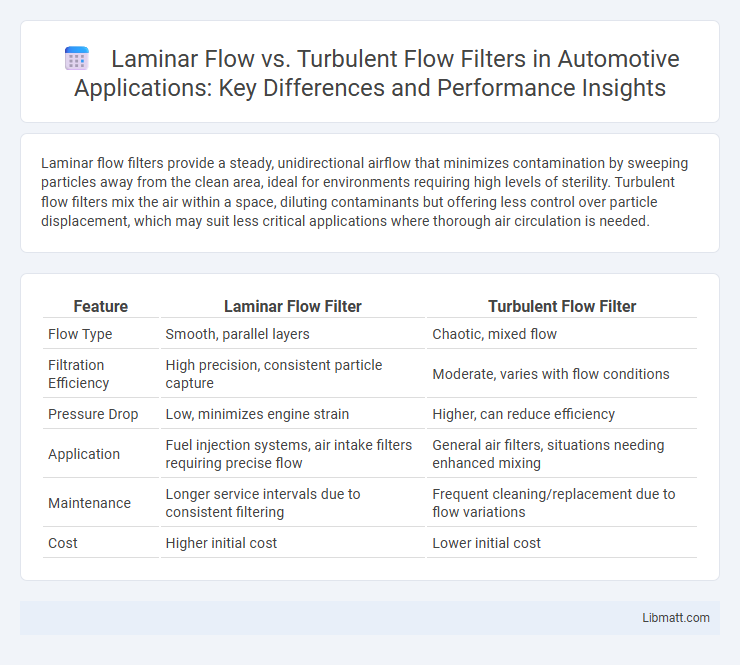 Laminar Flow vs. Turbulent Flow Filters in Automotive Applications: Key Differences and Performance Insights

Laminar flow filters provide a steady, unidirectional airflow that minimizes contamination by sweeping particles away from the clean area, ideal for environments requiring high levels of sterility. Turbulent flow filters mix the air within a space, diluting contaminants but offering less control over particle displacement, which may suit less critical applications where thorough air circulation is needed.

| Feature | Laminar Flow Filter | Turbulent Flow Filter |
|---|---|---|
| Flow Type | Smooth, parallel layers | Chaotic, mixed flow |
| Filtration Efficiency | High precision, consistent particle capture | Moderate, varies with flow conditions |
| Pressure Drop | Low, minimizes engine strain | Higher, can reduce efficiency |
| Application | Fuel injection systems, air intake filters requiring precise flow | General air filters, situations needing enhanced mixing |
| Maintenance | Longer service intervals due to consistent filtering | Frequent cleaning/replacement due to flow variations |
| Cost | Higher initial cost | Lower initial cost |

Libmatt.com