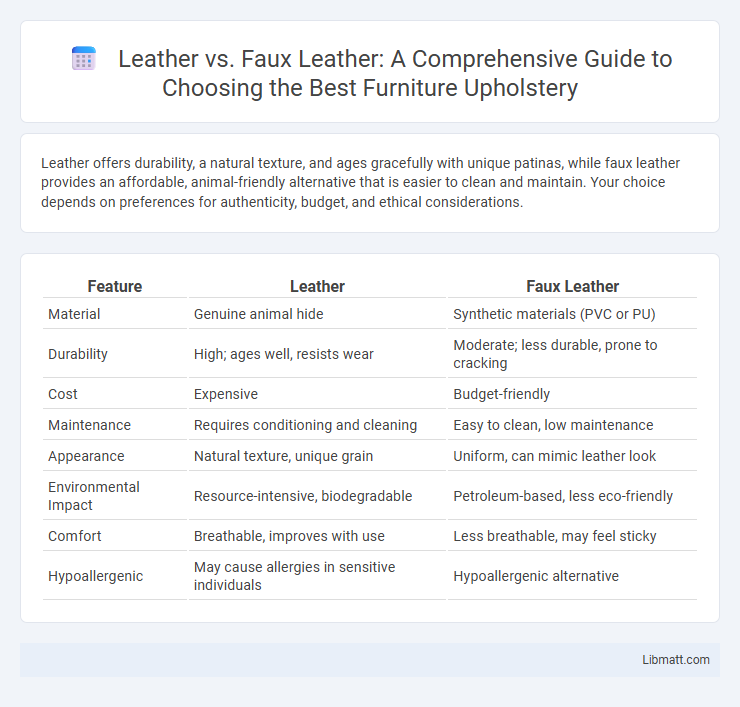 Leather vs. Faux Leather: A Comprehensive Guide to Choosing the Best Furniture Upholstery

Leather offers durability, a natural texture, and ages gracefully with unique patinas, while faux leather provides an affordable, animal-friendly alternative that is easier to clean and maintain. Your choice depends on preferences for authenticity, budget, and ethical considerations.

| Feature | Leather | Faux Leather |
|---|---|---|
| Material | Genuine animal hide | Synthetic materials (PVC or PU) |
| Durability | High; ages well, resists wear | Moderate; less durable, prone to cracking |
| Cost | Expensive | Budget-friendly |
| Maintenance | Requires conditioning and cleaning | Easy to clean, low maintenance |
| Appearance | Natural texture, unique grain | Uniform, can mimic leather look |
| Environmental Impact | Resource-intensive, biodegradable | Petroleum-based, less eco-friendly |
| Comfort | Breathable, improves with use | Less breathable, may feel sticky |
| Hypoallergenic | May cause allergies in sensitive individuals | Hypoallergenic alternative |

Libmatt.com