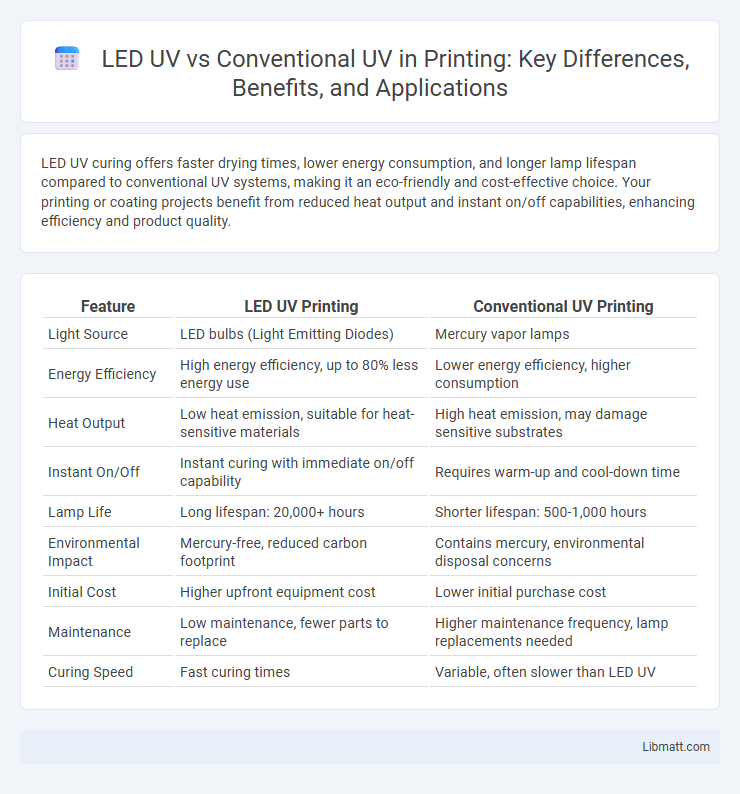 LED UV vs Conventional UV in Printing: Key Differences, Benefits, and Applications

LED UV curing offers faster drying times, lower energy consumption, and longer lamp lifespan compared to conventional UV systems, making it an eco-friendly and cost-effective choice. Your printing or coating projects benefit from reduced heat output and instant on/off capabilities, enhancing efficiency and product quality.

| Feature | LED UV Printing | Conventional UV Printing |
|---|---|---|
| Light Source | LED bulbs (Light Emitting Diodes) | Mercury vapor lamps |
| Energy Efficiency | High energy efficiency, up to 80% less energy use | Lower energy efficiency, higher consumption |
| Heat Output | Low heat emission, suitable for heat-sensitive materials | High heat emission, may damage sensitive substrates |
| Instant On/Off | Instant curing with immediate on/off capability | Requires warm-up and cool-down time |
| Lamp Life | Long lifespan: 20,000+ hours | Shorter lifespan: 500-1,000 hours |
| Environmental Impact | Mercury-free, reduced carbon footprint | Contains mercury, environmental disposal concerns |
| Initial Cost | Higher upfront equipment cost | Lower initial purchase cost |
| Maintenance | Low maintenance, fewer parts to replace | Higher maintenance frequency, lamp replacements needed |
| Curing Speed | Fast curing times | Variable, often slower than LED UV |

Libmatt.com