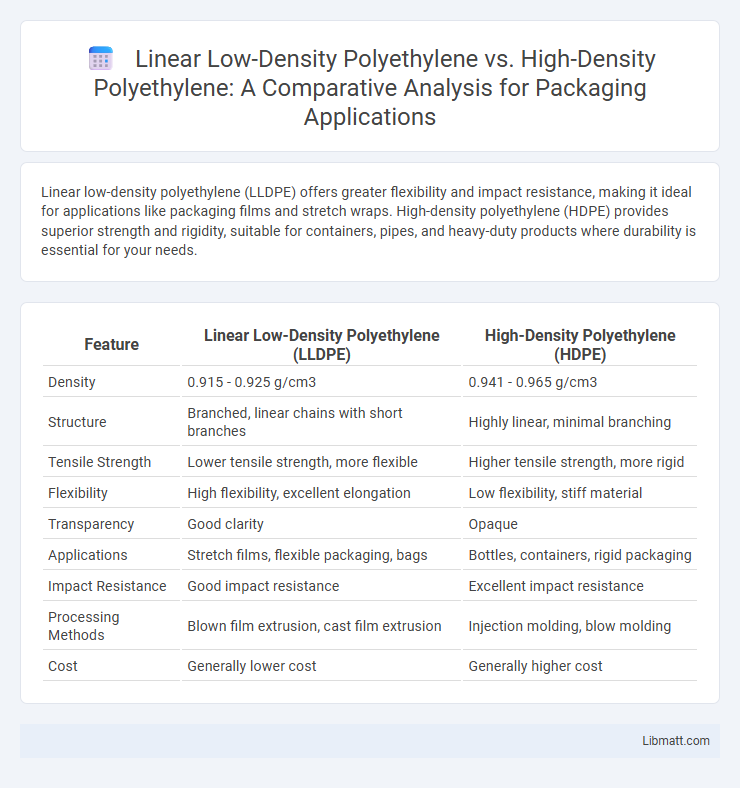 Linear Low-Density Polyethylene vs. High-Density Polyethylene: A Comparative Analysis for Packaging Applications

Linear low-density polyethylene (LLDPE) offers greater flexibility and impact resistance, making it ideal for applications like packaging films and stretch wraps. High-density polyethylene (HDPE) provides superior strength and rigidity, suitable for containers, pipes, and heavy-duty products where durability is essential for your needs.

| Feature | Linear Low-Density Polyethylene (LLDPE) | High-Density Polyethylene (HDPE) |
|---|---|---|
| Density | 0.915 - 0.925 g/cm3 | 0.941 - 0.965 g/cm3 |
| Structure | Branched, linear chains with short branches | Highly linear, minimal branching |
| Tensile Strength | Lower tensile strength, more flexible | Higher tensile strength, more rigid |
| Flexibility | High flexibility, excellent elongation | Low flexibility, stiff material |
| Transparency | Good clarity | Opaque |
| Applications | Stretch films, flexible packaging, bags | Bottles, containers, rigid packaging |
| Impact Resistance | Good impact resistance | Excellent impact resistance |
| Processing Methods | Blown film extrusion, cast film extrusion | Injection molding, blow molding |
| Cost | Generally lower cost | Generally higher cost |

Libmatt.com