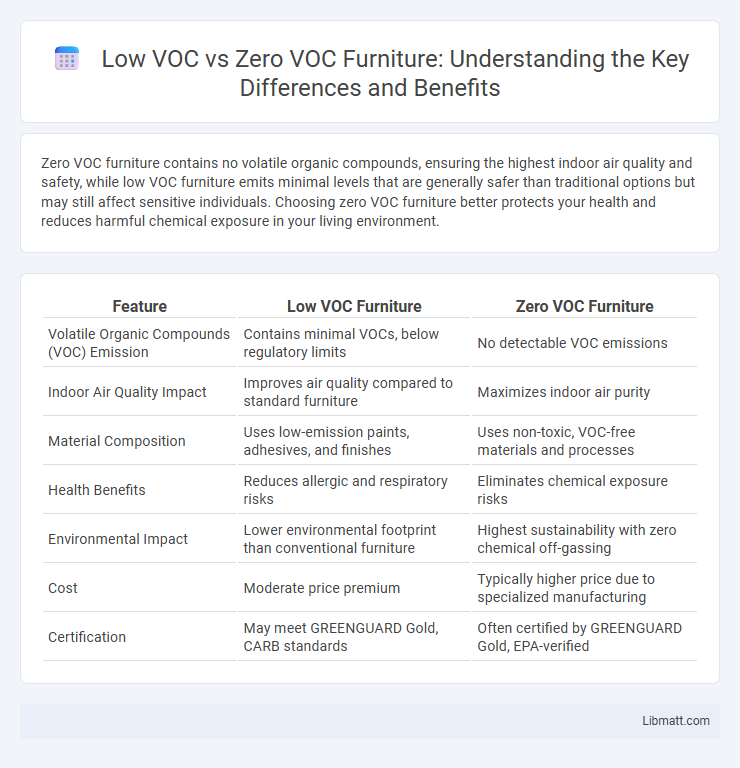 Low VOC vs Zero VOC Furniture: Understanding the Key Differences and Benefits

Zero VOC furniture contains no volatile organic compounds, ensuring the highest indoor air quality and safety, while low VOC furniture emits minimal levels that are generally safer than traditional options but may still affect sensitive individuals. Choosing zero VOC furniture better protects your health and reduces harmful chemical exposure in your living environment.

| Feature | Low VOC Furniture | Zero VOC Furniture |
|---|---|---|
| Volatile Organic Compounds (VOC) Emission | Contains minimal VOCs, below regulatory limits | No detectable VOC emissions |
| Indoor Air Quality Impact | Improves air quality compared to standard furniture | Maximizes indoor air purity |
| Material Composition | Uses low-emission paints, adhesives, and finishes | Uses non-toxic, VOC-free materials and processes |
| Health Benefits | Reduces allergic and respiratory risks | Eliminates chemical exposure risks |
| Environmental Impact | Lower environmental footprint than conventional furniture | Highest sustainability with zero chemical off-gassing |
| Cost | Moderate price premium | Typically higher price due to specialized manufacturing |
| Certification | May meet GREENGUARD Gold, CARB standards | Often certified by GREENGUARD Gold, EPA-verified |

Libmatt.com