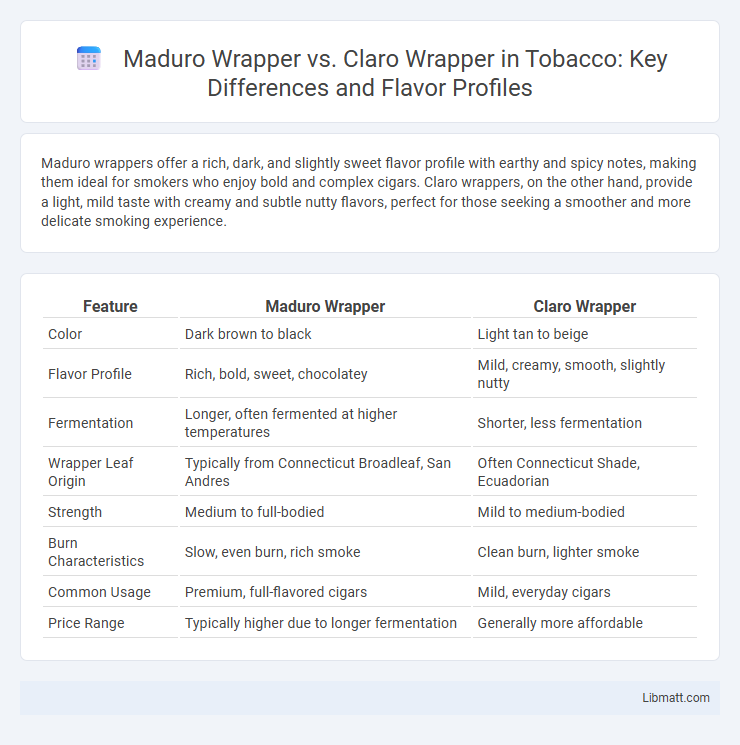 Maduro Wrapper vs. Claro Wrapper in Tobacco: Key Differences and Flavor Profiles

Maduro wrappers offer a rich, dark, and slightly sweet flavor profile with earthy and spicy notes, making them ideal for smokers who enjoy bold and complex cigars. Claro wrappers, on the other hand, provide a light, mild taste with creamy and subtle nutty flavors, perfect for those seeking a smoother and more delicate smoking experience.

| Feature | Maduro Wrapper | Claro Wrapper |
|---|---|---|
| Color | Dark brown to black | Light tan to beige |
| Flavor Profile | Rich, bold, sweet, chocolatey | Mild, creamy, smooth, slightly nutty |
| Fermentation | Longer, often fermented at higher temperatures | Shorter, less fermentation |
| Wrapper Leaf Origin | Typically from Connecticut Broadleaf, San Andres | Often Connecticut Shade, Ecuadorian |
| Strength | Medium to full-bodied | Mild to medium-bodied |
| Burn Characteristics | Slow, even burn, rich smoke | Clean burn, lighter smoke |
| Common Usage | Premium, full-flavored cigars | Mild, everyday cigars |
| Price Range | Typically higher due to longer fermentation | Generally more affordable |

Libmatt.com