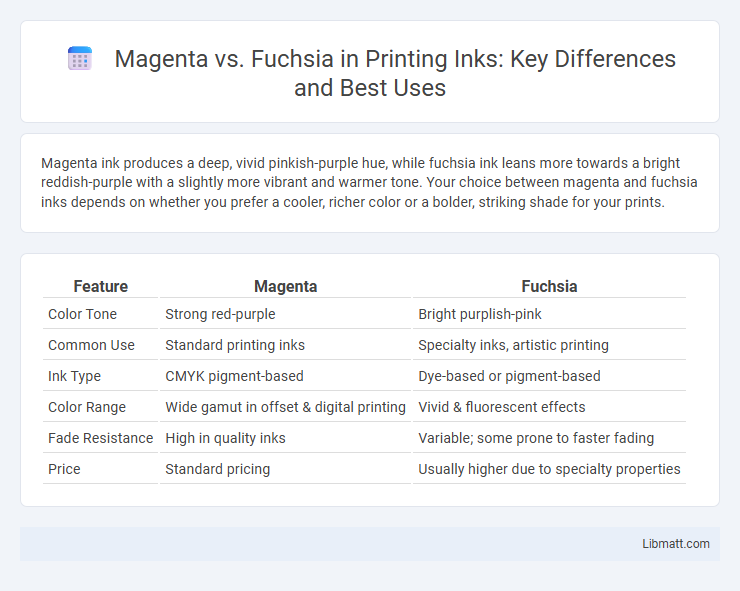 Magenta vs. Fuchsia in Printing Inks: Key Differences and Best Uses

Magenta ink produces a deep, vivid pinkish-purple hue, while fuchsia ink leans more towards a bright reddish-purple with a slightly more vibrant and warmer tone. Your choice between magenta and fuchsia inks depends on whether you prefer a cooler, richer color or a bolder, striking shade for your prints.

| Feature | Magenta | Fuchsia |
|---|---|---|
| Color Tone | Strong red-purple | Bright purplish-pink |
| Common Use | Standard printing inks | Specialty inks, artistic printing |
| Ink Type | CMYK pigment-based | Dye-based or pigment-based |
| Color Range | Wide gamut in offset & digital printing | Vivid & fluorescent effects |
| Fade Resistance | High in quality inks | Variable; some prone to faster fading |
| Price | Standard pricing | Usually higher due to specialty properties |

Libmatt.com