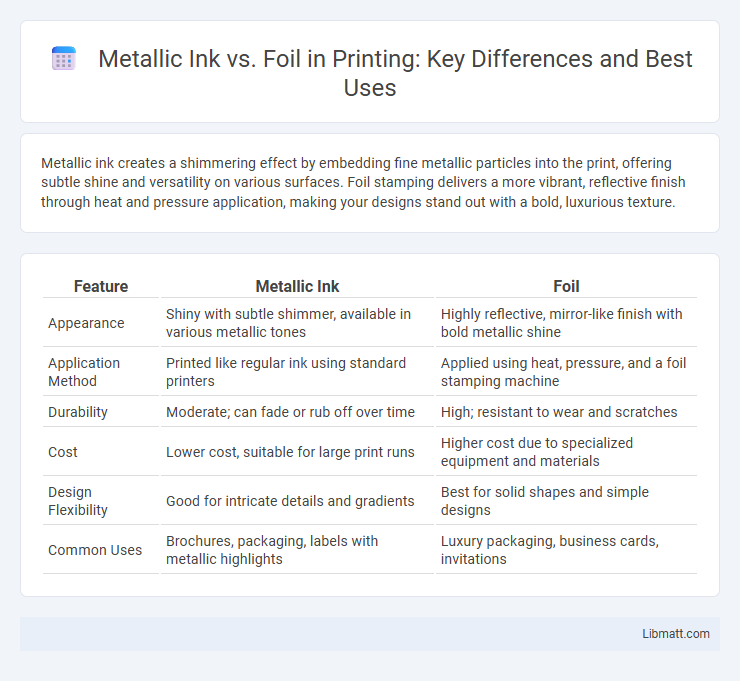 Metallic Ink vs. Foil in Printing: Key Differences and Best Uses

Metallic ink creates a shimmering effect by embedding fine metallic particles into the print, offering subtle shine and versatility on various surfaces. Foil stamping delivers a more vibrant, reflective finish through heat and pressure application, making your designs stand out with a bold, luxurious texture.

| Feature | Metallic Ink | Foil |
|---|---|---|
| Appearance | Shiny with subtle shimmer, available in various metallic tones | Highly reflective, mirror-like finish with bold metallic shine |
| Application Method | Printed like regular ink using standard printers | Applied using heat, pressure, and a foil stamping machine |
| Durability | Moderate; can fade or rub off over time | High; resistant to wear and scratches |
| Cost | Lower cost, suitable for large print runs | Higher cost due to specialized equipment and materials |
| Design Flexibility | Good for intricate details and gradients | Best for solid shapes and simple designs |
| Common Uses | Brochures, packaging, labels with metallic highlights | Luxury packaging, business cards, invitations |

Libmatt.com