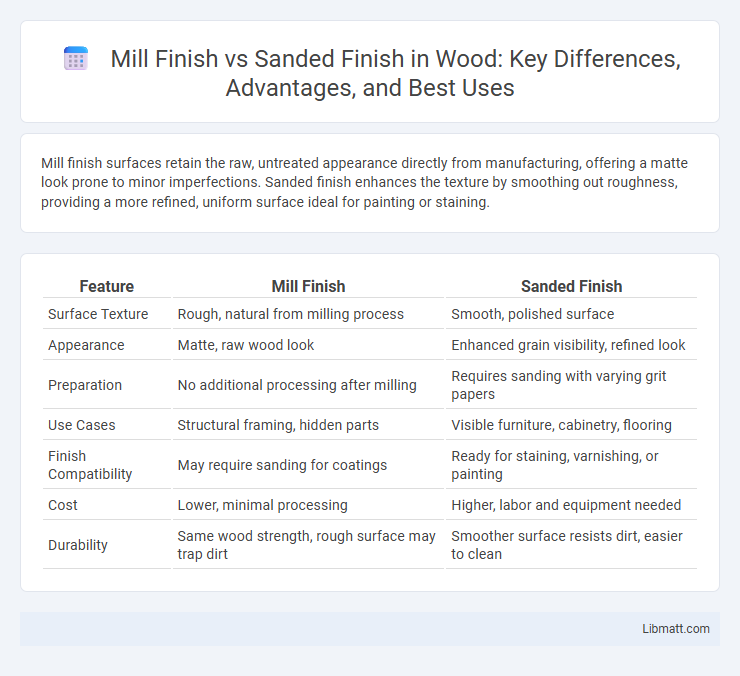 Mill Finish vs Sanded Finish in Wood: Key Differences, Advantages, and Best Uses

Mill finish surfaces retain the raw, untreated appearance directly from manufacturing, offering a matte look prone to minor imperfections. Sanded finish enhances the texture by smoothing out roughness, providing a more refined, uniform surface ideal for painting or staining.

| Feature | Mill Finish | Sanded Finish |
|---|---|---|
| Surface Texture | Rough, natural from milling process | Smooth, polished surface |
| Appearance | Matte, raw wood look | Enhanced grain visibility, refined look |
| Preparation | No additional processing after milling | Requires sanding with varying grit papers |
| Use Cases | Structural framing, hidden parts | Visible furniture, cabinetry, flooring |
| Finish Compatibility | May require sanding for coatings | Ready for staining, varnishing, or painting |
| Cost | Lower, minimal processing | Higher, labor and equipment needed |
| Durability | Same wood strength, rough surface may trap dirt | Smoother surface resists dirt, easier to clean |

Libmatt.com