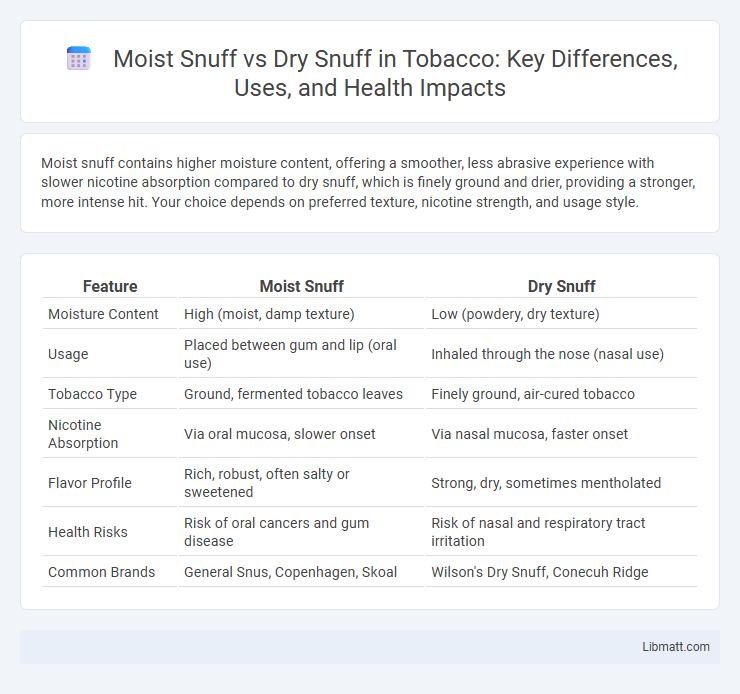 Moist Snuff vs Dry Snuff in Tobacco: Key Differences, Uses, and Health Impacts

Moist snuff contains higher moisture content, offering a smoother, less abrasive experience with slower nicotine absorption compared to dry snuff, which is finely ground and drier, providing a stronger, more intense hit. Your choice depends on preferred texture, nicotine strength, and usage style.

| Feature | Moist Snuff | Dry Snuff |
|---|---|---|
| Moisture Content | High (moist, damp texture) | Low (powdery, dry texture) |
| Usage | Placed between gum and lip (oral use) | Inhaled through the nose (nasal use) |
| Tobacco Type | Ground, fermented tobacco leaves | Finely ground, air-cured tobacco |
| Nicotine Absorption | Via oral mucosa, slower onset | Via nasal mucosa, faster onset |
| Flavor Profile | Rich, robust, often salty or sweetened | Strong, dry, sometimes mentholated |
| Health Risks | Risk of oral cancers and gum disease | Risk of nasal and respiratory tract irritation |
| Common Brands | General Snus, Copenhagen, Skoal | Wilson's Dry Snuff, Conecuh Ridge |

Libmatt.com