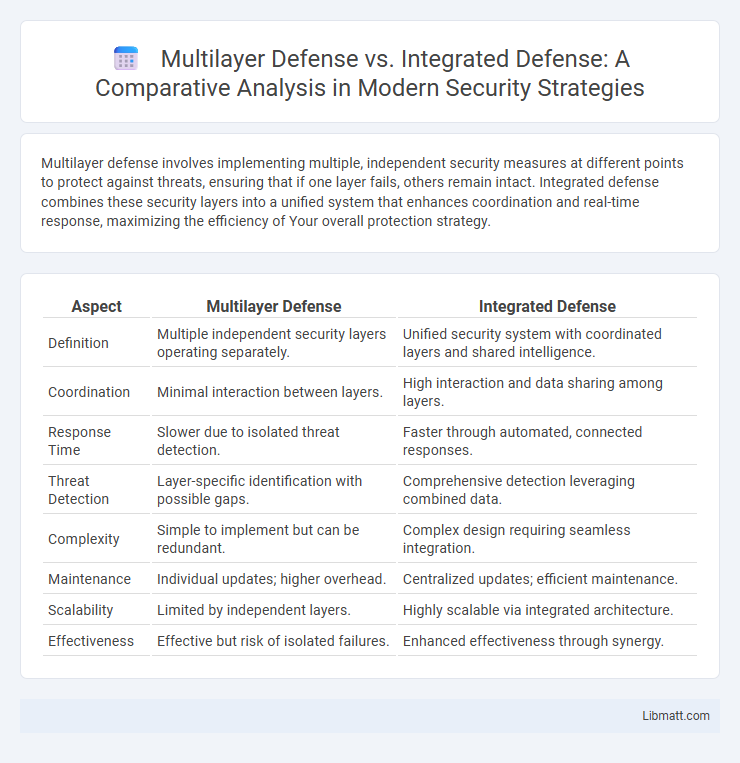 Multilayer Defense vs. Integrated Defense: A Comparative Analysis in Modern Security Strategies

Multilayer defense involves implementing multiple, independent security measures at different points to protect against threats, ensuring that if one layer fails, others remain intact. Integrated defense combines these security layers into a unified system that enhances coordination and real-time response, maximizing the efficiency of Your overall protection strategy.

| Aspect | Multilayer Defense | Integrated Defense |
|---|---|---|
| Definition | Multiple independent security layers operating separately. | Unified security system with coordinated layers and shared intelligence. |
| Coordination | Minimal interaction between layers. | High interaction and data sharing among layers. |
| Response Time | Slower due to isolated threat detection. | Faster through automated, connected responses. |
| Threat Detection | Layer-specific identification with possible gaps. | Comprehensive detection leveraging combined data. |
| Complexity | Simple to implement but can be redundant. | Complex design requiring seamless integration. |
| Maintenance | Individual updates; higher overhead. | Centralized updates; efficient maintenance. |
| Scalability | Limited by independent layers. | Highly scalable via integrated architecture. |
| Effectiveness | Effective but risk of isolated failures. | Enhanced effectiveness through synergy. |

Libmatt.com