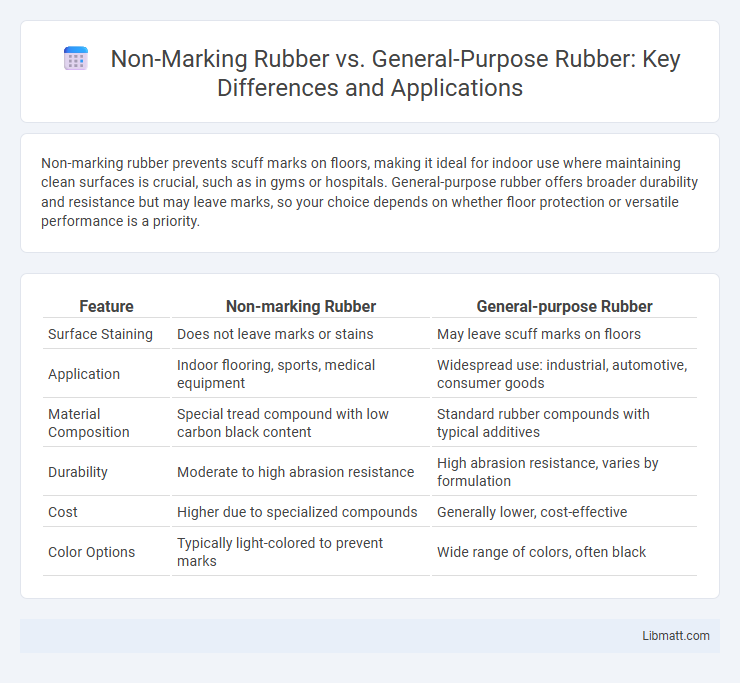 Non-Marking Rubber vs. General-Purpose Rubber: Key Differences and Applications

Non-marking rubber prevents scuff marks on floors, making it ideal for indoor use where maintaining clean surfaces is crucial, such as in gyms or hospitals. General-purpose rubber offers broader durability and resistance but may leave marks, so your choice depends on whether floor protection or versatile performance is a priority.

| Feature | Non-marking Rubber | General-purpose Rubber |
|---|---|---|
| Surface Staining | Does not leave marks or stains | May leave scuff marks on floors |
| Application | Indoor flooring, sports, medical equipment | Widespread use: industrial, automotive, consumer goods |
| Material Composition | Special tread compound with low carbon black content | Standard rubber compounds with typical additives |
| Durability | Moderate to high abrasion resistance | High abrasion resistance, varies by formulation |
| Cost | Higher due to specialized compounds | Generally lower, cost-effective |
| Color Options | Typically light-colored to prevent marks | Wide range of colors, often black |

Libmatt.com