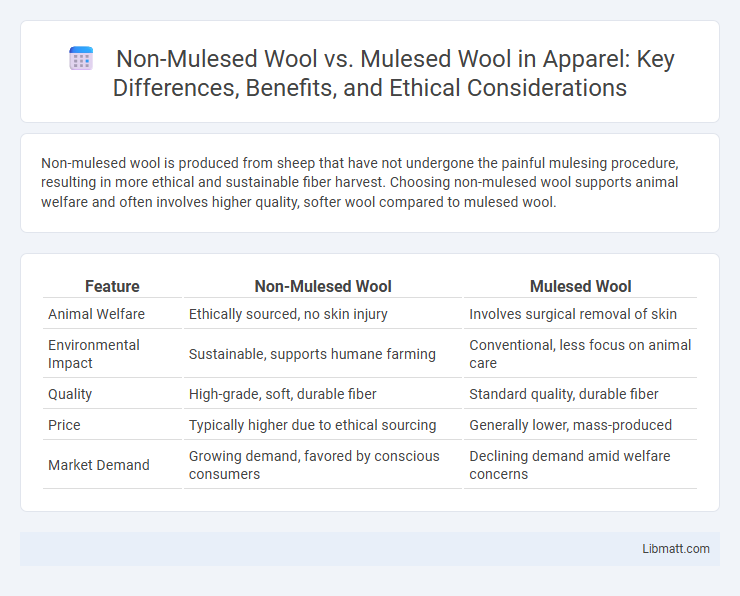 Non-Mulesed Wool vs. Mulesed Wool in Apparel: Key Differences, Benefits, and Ethical Considerations

Non-mulesed wool is produced from sheep that have not undergone the painful mulesing procedure, resulting in more ethical and sustainable fiber harvest. Choosing non-mulesed wool supports animal welfare and often involves higher quality, softer wool compared to mulesed wool.

| Feature | Non-Mulesed Wool | Mulesed Wool |
|---|---|---|
| Animal Welfare | Ethically sourced, no skin injury | Involves surgical removal of skin |
| Environmental Impact | Sustainable, supports humane farming | Conventional, less focus on animal care |
| Quality | High-grade, soft, durable fiber | Standard quality, durable fiber |
| Price | Typically higher due to ethical sourcing | Generally lower, mass-produced |
| Market Demand | Growing demand, favored by conscious consumers | Declining demand amid welfare concerns |

Libmatt.com