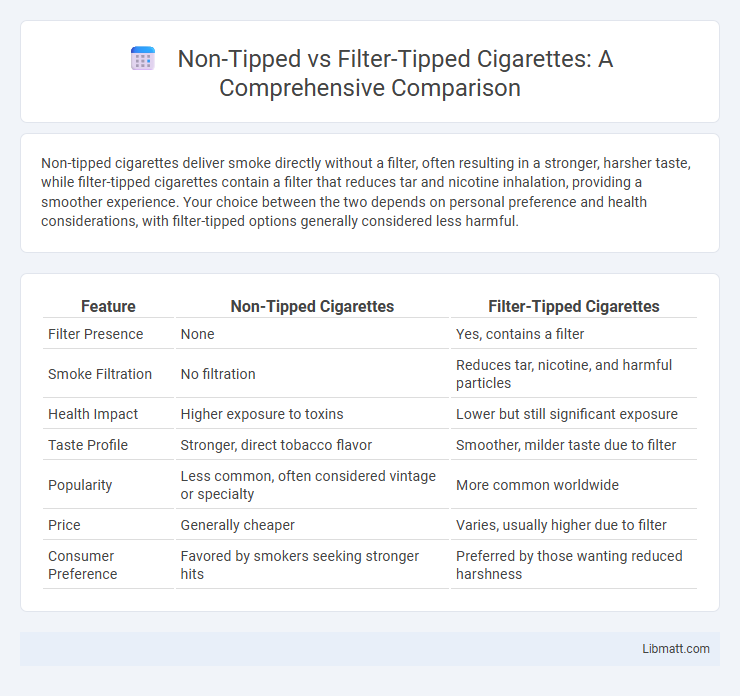 Non-Tipped vs Filter-Tipped Cigarettes: A Comprehensive Comparison

Non-tipped cigarettes deliver smoke directly without a filter, often resulting in a stronger, harsher taste, while filter-tipped cigarettes contain a filter that reduces tar and nicotine inhalation, providing a smoother experience. Your choice between the two depends on personal preference and health considerations, with filter-tipped options generally considered less harmful.

| Feature | Non-Tipped Cigarettes | Filter-Tipped Cigarettes |
|---|---|---|
| Filter Presence | None | Yes, contains a filter |
| Smoke Filtration | No filtration | Reduces tar, nicotine, and harmful particles |
| Health Impact | Higher exposure to toxins | Lower but still significant exposure |
| Taste Profile | Stronger, direct tobacco flavor | Smoother, milder taste due to filter |
| Popularity | Less common, often considered vintage or specialty | More common worldwide |
| Price | Generally cheaper | Varies, usually higher due to filter |
| Consumer Preference | Favored by smokers seeking stronger hits | Preferred by those wanting reduced harshness |

Libmatt.com