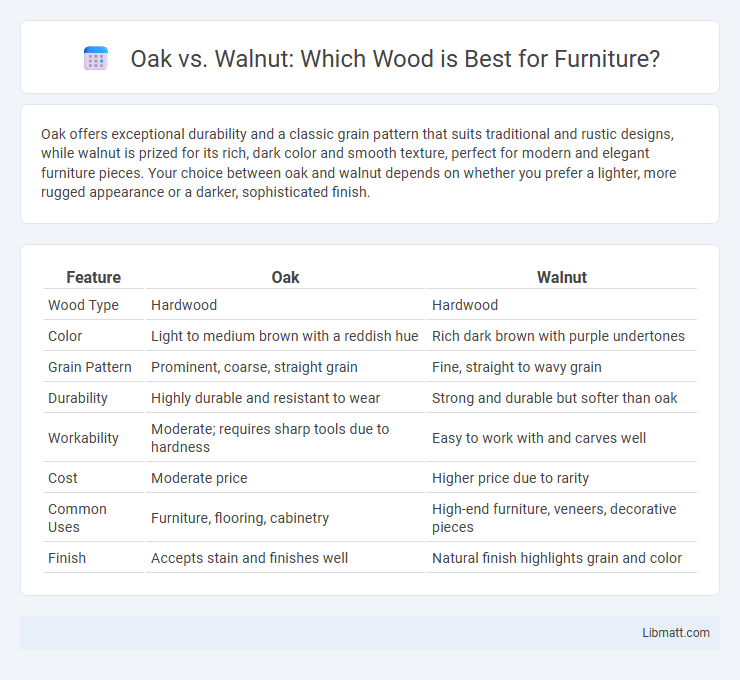 Oak vs. Walnut: Which Wood is Best for Furniture?

Oak offers exceptional durability and a classic grain pattern that suits traditional and rustic designs, while walnut is prized for its rich, dark color and smooth texture, perfect for modern and elegant furniture pieces. Your choice between oak and walnut depends on whether you prefer a lighter, more rugged appearance or a darker, sophisticated finish.

| Feature | Oak | Walnut |
|---|---|---|
| Wood Type | Hardwood | Hardwood |
| Color | Light to medium brown with a reddish hue | Rich dark brown with purple undertones |
| Grain Pattern | Prominent, coarse, straight grain | Fine, straight to wavy grain |
| Durability | Highly durable and resistant to wear | Strong and durable but softer than oak |
| Workability | Moderate; requires sharp tools due to hardness | Easy to work with and carves well |
| Cost | Moderate price | Higher price due to rarity |
| Common Uses | Furniture, flooring, cabinetry | High-end furniture, veneers, decorative pieces |
| Finish | Accepts stain and finishes well | Natural finish highlights grain and color |

Libmatt.com