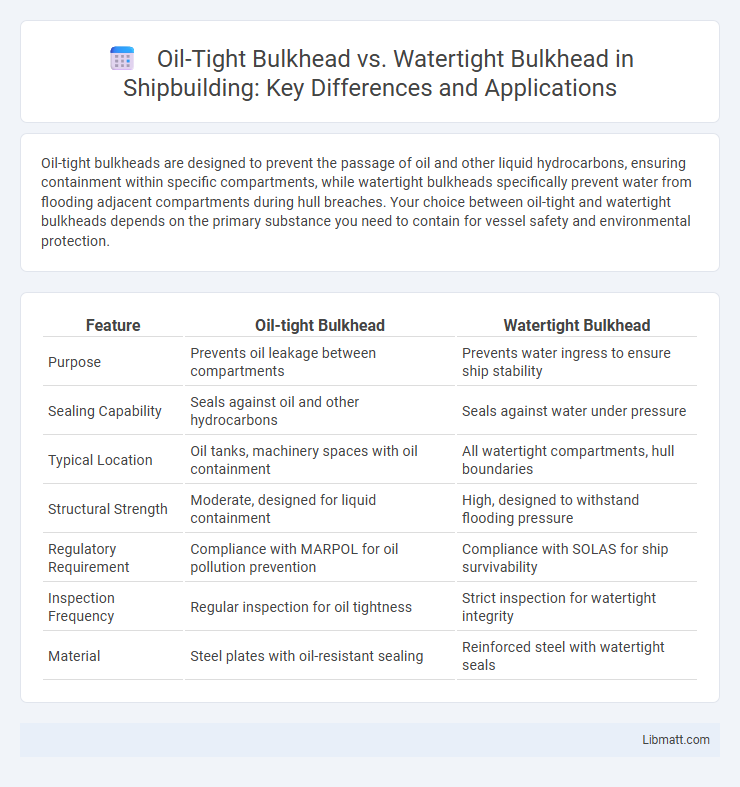 Oil-Tight Bulkhead vs. Watertight Bulkhead in Shipbuilding: Key Differences and Applications

Oil-tight bulkheads are designed to prevent the passage of oil and other liquid hydrocarbons, ensuring containment within specific compartments, while watertight bulkheads specifically prevent water from flooding adjacent compartments during hull breaches. Your choice between oil-tight and watertight bulkheads depends on the primary substance you need to contain for vessel safety and environmental protection.

| Feature | Oil-tight Bulkhead | Watertight Bulkhead |
|---|---|---|
| Purpose | Prevents oil leakage between compartments | Prevents water ingress to ensure ship stability |
| Sealing Capability | Seals against oil and other hydrocarbons | Seals against water under pressure |
| Typical Location | Oil tanks, machinery spaces with oil containment | All watertight compartments, hull boundaries |
| Structural Strength | Moderate, designed for liquid containment | High, designed to withstand flooding pressure |
| Regulatory Requirement | Compliance with MARPOL for oil pollution prevention | Compliance with SOLAS for ship survivability |
| Inspection Frequency | Regular inspection for oil tightness | Strict inspection for watertight integrity |
| Material | Steel plates with oil-resistant sealing | Reinforced steel with watertight seals |

Libmatt.com