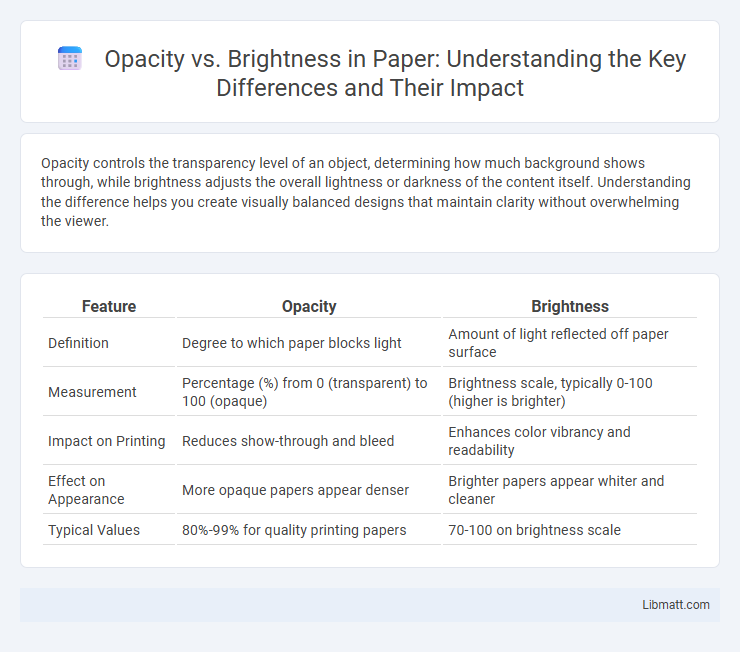 Opacity vs. Brightness in Paper: Understanding the Key Differences and Their Impact

Opacity controls the transparency level of an object, determining how much background shows through, while brightness adjusts the overall lightness or darkness of the content itself. Understanding the difference helps you create visually balanced designs that maintain clarity without overwhelming the viewer.

| Feature | Opacity | Brightness |
|---|---|---|
| Definition | Degree to which paper blocks light | Amount of light reflected off paper surface |
| Measurement | Percentage (%) from 0 (transparent) to 100 (opaque) | Brightness scale, typically 0-100 (higher is brighter) |
| Impact on Printing | Reduces show-through and bleed | Enhances color vibrancy and readability |
| Effect on Appearance | More opaque papers appear denser | Brighter papers appear whiter and cleaner |
| Typical Values | 80%-99% for quality printing papers | 70-100 on brightness scale |

Libmatt.com