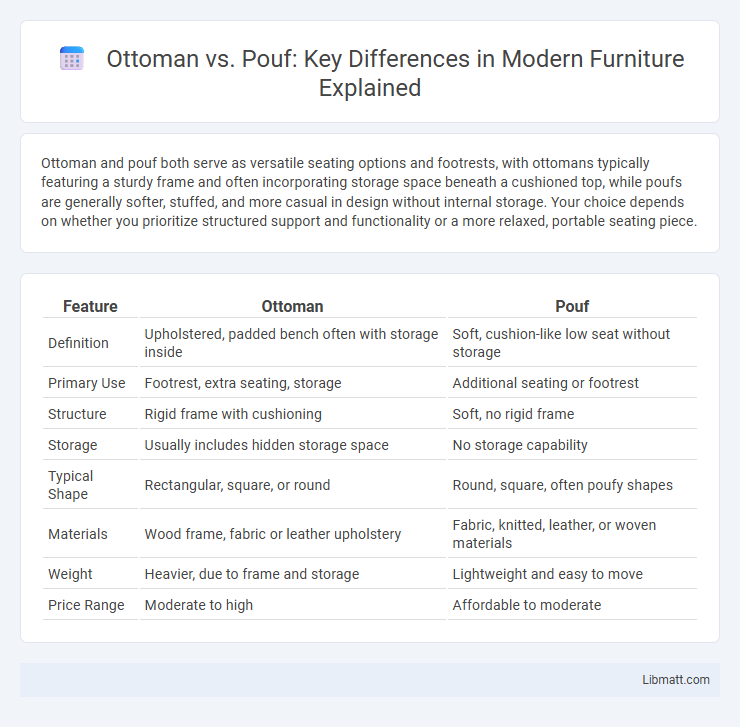 Ottoman vs. Pouf: Key Differences in Modern Furniture Explained

Ottoman and pouf both serve as versatile seating options and footrests, with ottomans typically featuring a sturdy frame and often incorporating storage space beneath a cushioned top, while poufs are generally softer, stuffed, and more casual in design without internal storage. Your choice depends on whether you prioritize structured support and functionality or a more relaxed, portable seating piece.

| Feature | Ottoman | Pouf |
|---|---|---|
| Definition | Upholstered, padded bench often with storage inside | Soft, cushion-like low seat without storage |
| Primary Use | Footrest, extra seating, storage | Additional seating or footrest |
| Structure | Rigid frame with cushioning | Soft, no rigid frame |
| Storage | Usually includes hidden storage space | No storage capability |
| Typical Shape | Rectangular, square, or round | Round, square, often poufy shapes |
| Materials | Wood frame, fabric or leather upholstery | Fabric, knitted, leather, or woven materials |
| Weight | Heavier, due to frame and storage | Lightweight and easy to move |
| Price Range | Moderate to high | Affordable to moderate |

Libmatt.com