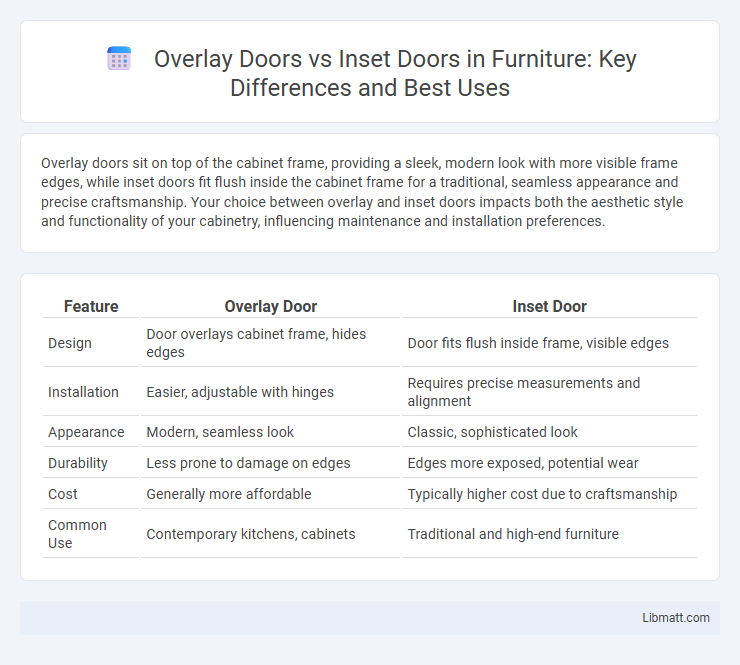 Overlay Doors vs Inset Doors in Furniture: Key Differences and Best Uses

Overlay doors sit on top of the cabinet frame, providing a sleek, modern look with more visible frame edges, while inset doors fit flush inside the cabinet frame for a traditional, seamless appearance and precise craftsmanship. Your choice between overlay and inset doors impacts both the aesthetic style and functionality of your cabinetry, influencing maintenance and installation preferences.

| Feature | Overlay Door | Inset Door |
|---|---|---|
| Design | Door overlays cabinet frame, hides edges | Door fits flush inside frame, visible edges |
| Installation | Easier, adjustable with hinges | Requires precise measurements and alignment |
| Appearance | Modern, seamless look | Classic, sophisticated look |
| Durability | Less prone to damage on edges | Edges more exposed, potential wear |
| Cost | Generally more affordable | Typically higher cost due to craftsmanship |
| Common Use | Contemporary kitchens, cabinets | Traditional and high-end furniture |

Libmatt.com