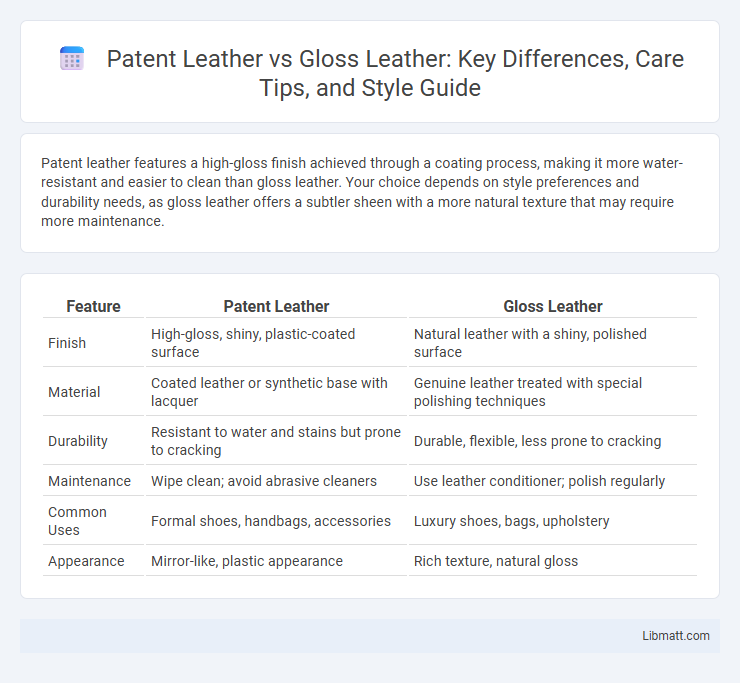 Patent Leather vs Gloss Leather: Key Differences, Care Tips, and Style Guide

Patent leather features a high-gloss finish achieved through a coating process, making it more water-resistant and easier to clean than gloss leather. Your choice depends on style preferences and durability needs, as gloss leather offers a subtler sheen with a more natural texture that may require more maintenance.

| Feature | Patent Leather | Gloss Leather |
|---|---|---|
| Finish | High-gloss, shiny, plastic-coated surface | Natural leather with a shiny, polished surface |
| Material | Coated leather or synthetic base with lacquer | Genuine leather treated with special polishing techniques |
| Durability | Resistant to water and stains but prone to cracking | Durable, flexible, less prone to cracking |
| Maintenance | Wipe clean; avoid abrasive cleaners | Use leather conditioner; polish regularly |
| Common Uses | Formal shoes, handbags, accessories | Luxury shoes, bags, upholstery |
| Appearance | Mirror-like, plastic appearance | Rich texture, natural gloss |

Libmatt.com