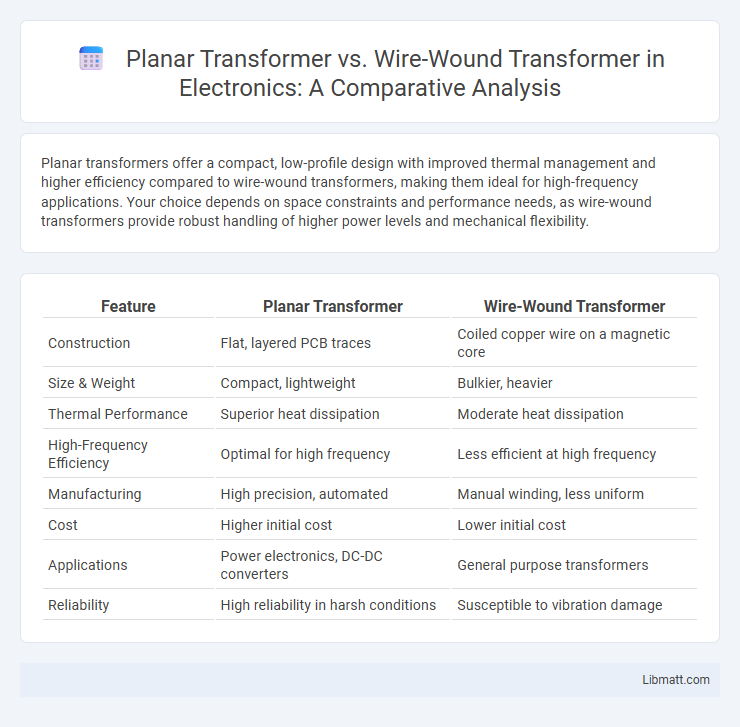 Planar Transformer vs. Wire-Wound Transformer in Electronics: A Comparative Analysis

Planar transformers offer a compact, low-profile design with improved thermal management and higher efficiency compared to wire-wound transformers, making them ideal for high-frequency applications. Your choice depends on space constraints and performance needs, as wire-wound transformers provide robust handling of higher power levels and mechanical flexibility.

| Feature | Planar Transformer | Wire-Wound Transformer |
|---|---|---|
| Construction | Flat, layered PCB traces | Coiled copper wire on a magnetic core |
| Size & Weight | Compact, lightweight | Bulkier, heavier |
| Thermal Performance | Superior heat dissipation | Moderate heat dissipation |
| High-Frequency Efficiency | Optimal for high frequency | Less efficient at high frequency |
| Manufacturing | High precision, automated | Manual winding, less uniform |
| Cost | Higher initial cost | Lower initial cost |
| Applications | Power electronics, DC-DC converters | General purpose transformers |
| Reliability | High reliability in harsh conditions | Susceptible to vibration damage |

Libmatt.com