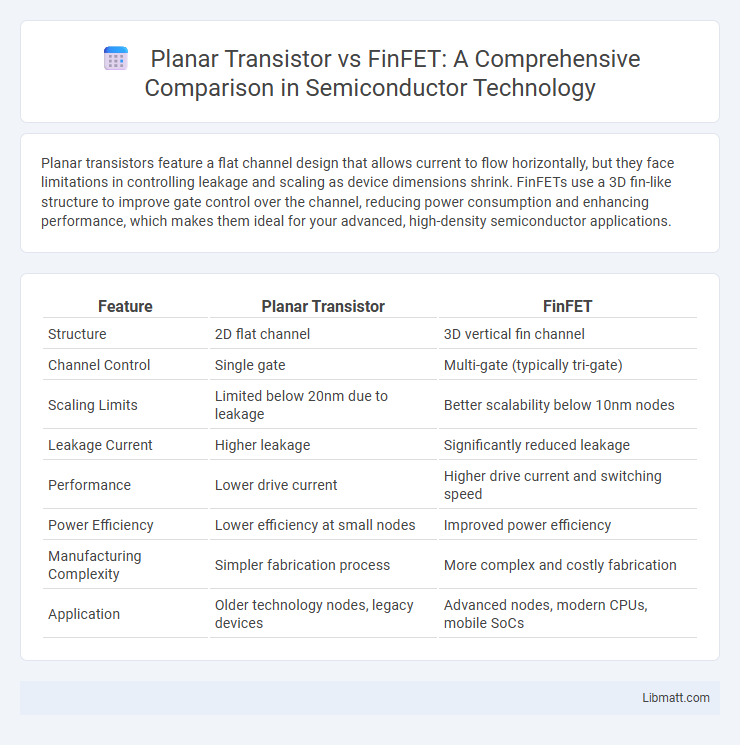 Planar Transistor vs FinFET: A Comprehensive Comparison in Semiconductor Technology

Planar transistors feature a flat channel design that allows current to flow horizontally, but they face limitations in controlling leakage and scaling as device dimensions shrink. FinFETs use a 3D fin-like structure to improve gate control over the channel, reducing power consumption and enhancing performance, which makes them ideal for your advanced, high-density semiconductor applications.

| Feature | Planar Transistor | FinFET |
|---|---|---|
| Structure | 2D flat channel | 3D vertical fin channel |
| Channel Control | Single gate | Multi-gate (typically tri-gate) |
| Scaling Limits | Limited below 20nm due to leakage | Better scalability below 10nm nodes |
| Leakage Current | Higher leakage | Significantly reduced leakage |
| Performance | Lower drive current | Higher drive current and switching speed |
| Power Efficiency | Lower efficiency at small nodes | Improved power efficiency |
| Manufacturing Complexity | Simpler fabrication process | More complex and costly fabrication |
| Application | Older technology nodes, legacy devices | Advanced nodes, modern CPUs, mobile SoCs |

Libmatt.com