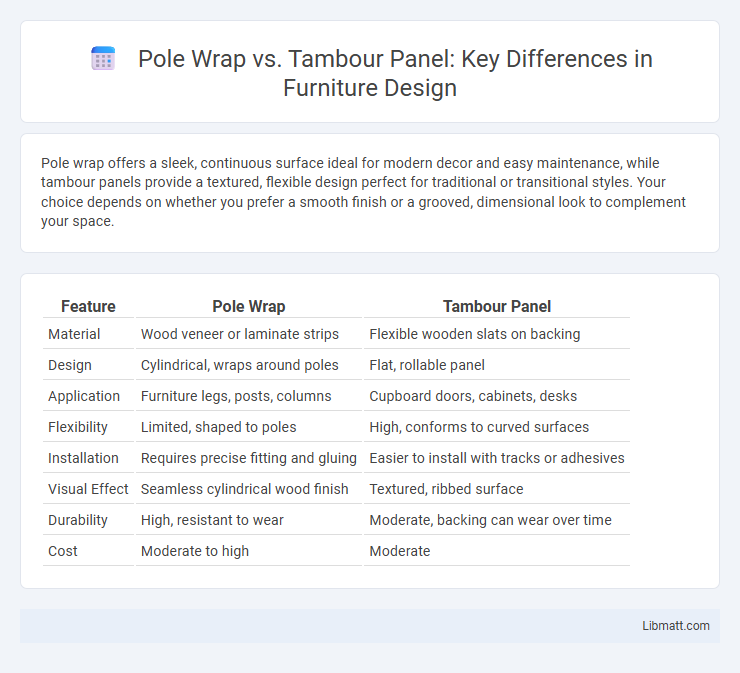 Pole Wrap vs. Tambour Panel: Key Differences in Furniture Design

Pole wrap offers a sleek, continuous surface ideal for modern decor and easy maintenance, while tambour panels provide a textured, flexible design perfect for traditional or transitional styles. Your choice depends on whether you prefer a smooth finish or a grooved, dimensional look to complement your space.

| Feature | Pole Wrap | Tambour Panel |
|---|---|---|
| Material | Wood veneer or laminate strips | Flexible wooden slats on backing |
| Design | Cylindrical, wraps around poles | Flat, rollable panel |
| Application | Furniture legs, posts, columns | Cupboard doors, cabinets, desks |
| Flexibility | Limited, shaped to poles | High, conforms to curved surfaces |
| Installation | Requires precise fitting and gluing | Easier to install with tracks or adhesives |
| Visual Effect | Seamless cylindrical wood finish | Textured, ribbed surface |
| Durability | High, resistant to wear | Moderate, backing can wear over time |
| Cost | Moderate to high | Moderate |

Libmatt.com