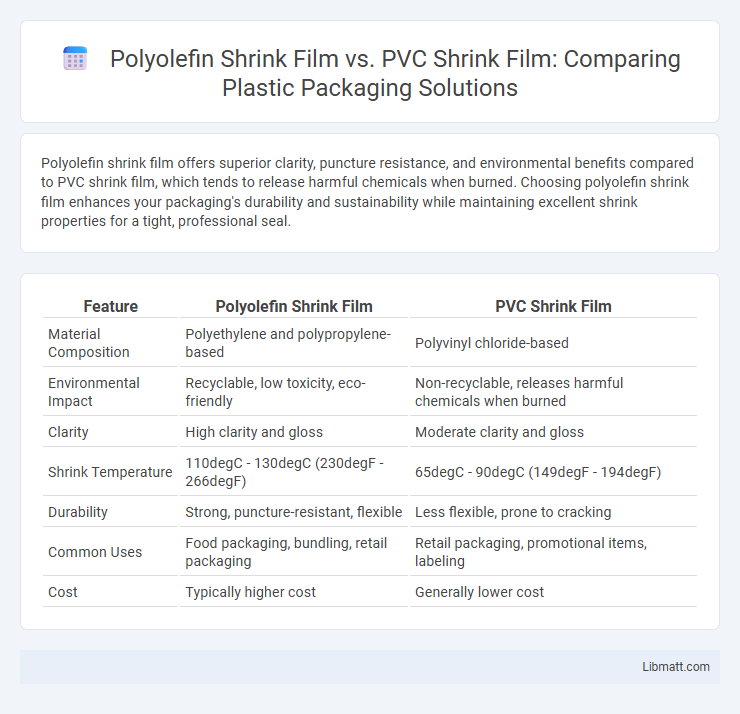 Polyolefin Shrink Film vs. PVC Shrink Film: Comparing Plastic Packaging Solutions

Polyolefin shrink film offers superior clarity, puncture resistance, and environmental benefits compared to PVC shrink film, which tends to release harmful chemicals when burned. Choosing polyolefin shrink film enhances your packaging's durability and sustainability while maintaining excellent shrink properties for a tight, professional seal.

| Feature | Polyolefin Shrink Film | PVC Shrink Film |
|---|---|---|
| Material Composition | Polyethylene and polypropylene-based | Polyvinyl chloride-based |
| Environmental Impact | Recyclable, low toxicity, eco-friendly | Non-recyclable, releases harmful chemicals when burned |
| Clarity | High clarity and gloss | Moderate clarity and gloss |
| Shrink Temperature | 110degC - 130degC (230degF - 266degF) | 65degC - 90degC (149degF - 194degF) |
| Durability | Strong, puncture-resistant, flexible | Less flexible, prone to cracking |
| Common Uses | Food packaging, bundling, retail packaging | Retail packaging, promotional items, labeling |
| Cost | Typically higher cost | Generally lower cost |

Libmatt.com