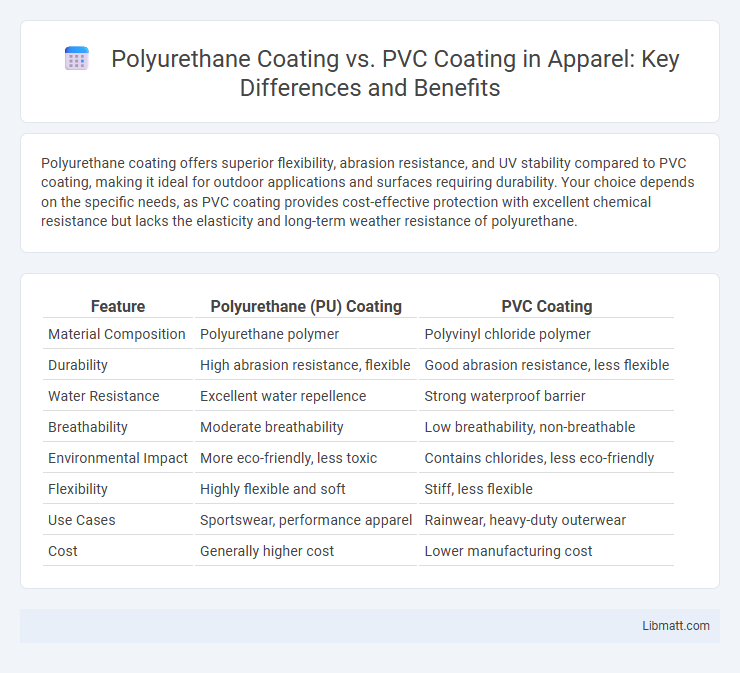 Polyurethane Coating vs. PVC Coating in Apparel: Key Differences and Benefits

Polyurethane coating offers superior flexibility, abrasion resistance, and UV stability compared to PVC coating, making it ideal for outdoor applications and surfaces requiring durability. Your choice depends on the specific needs, as PVC coating provides cost-effective protection with excellent chemical resistance but lacks the elasticity and long-term weather resistance of polyurethane.

| Feature | Polyurethane (PU) Coating | PVC Coating |
|---|---|---|
| Material Composition | Polyurethane polymer | Polyvinyl chloride polymer |
| Durability | High abrasion resistance, flexible | Good abrasion resistance, less flexible |
| Water Resistance | Excellent water repellence | Strong waterproof barrier |
| Breathability | Moderate breathability | Low breathability, non-breathable |
| Environmental Impact | More eco-friendly, less toxic | Contains chlorides, less eco-friendly |
| Flexibility | Highly flexible and soft | Stiff, less flexible |
| Use Cases | Sportswear, performance apparel | Rainwear, heavy-duty outerwear |
| Cost | Generally higher cost | Lower manufacturing cost |

Libmatt.com