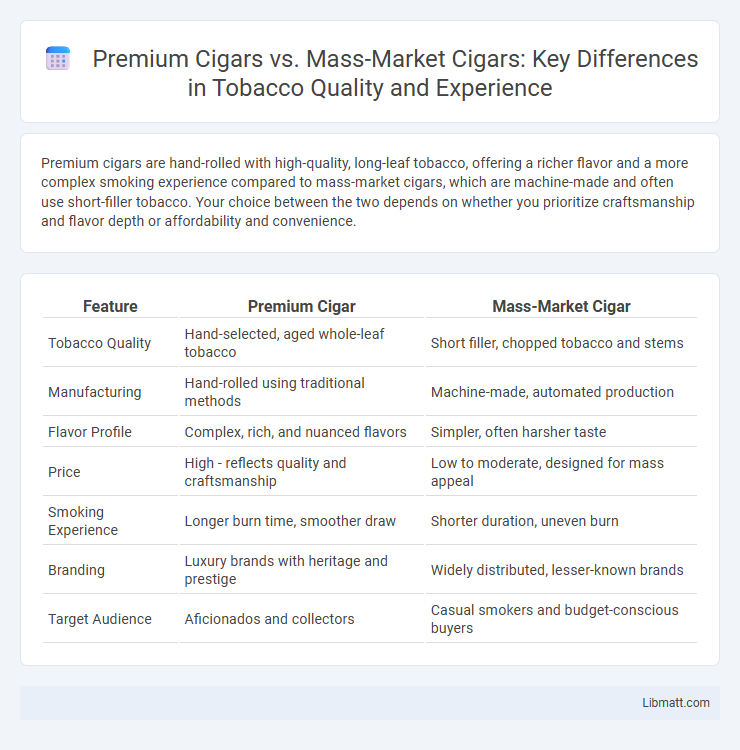 Premium Cigars vs. Mass-Market Cigars: Key Differences in Tobacco Quality and Experience

Premium cigars are hand-rolled with high-quality, long-leaf tobacco, offering a richer flavor and a more complex smoking experience compared to mass-market cigars, which are machine-made and often use short-filler tobacco. Your choice between the two depends on whether you prioritize craftsmanship and flavor depth or affordability and convenience.

| Feature | Premium Cigar | Mass-Market Cigar |
|---|---|---|
| Tobacco Quality | Hand-selected, aged whole-leaf tobacco | Short filler, chopped tobacco and stems |
| Manufacturing | Hand-rolled using traditional methods | Machine-made, automated production |
| Flavor Profile | Complex, rich, and nuanced flavors | Simpler, often harsher taste |
| Price | High - reflects quality and craftsmanship | Low to moderate, designed for mass appeal |
| Smoking Experience | Longer burn time, smoother draw | Shorter duration, uneven burn |
| Branding | Luxury brands with heritage and prestige | Widely distributed, lesser-known brands |
| Target Audience | Aficionados and collectors | Casual smokers and budget-conscious buyers |

Libmatt.com