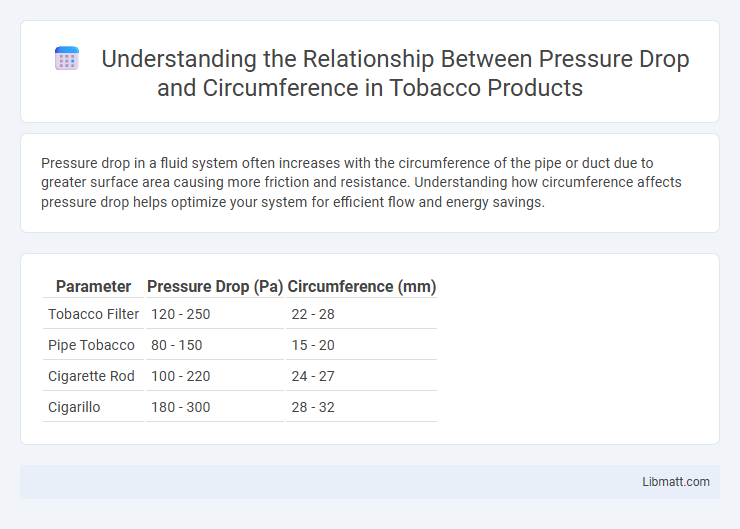 Understanding the Relationship Between Pressure Drop and Circumference in Tobacco Products

Pressure drop in a fluid system often increases with the circumference of the pipe or duct due to greater surface area causing more friction and resistance. Understanding how circumference affects pressure drop helps optimize your system for efficient flow and energy savings.

| Parameter | Pressure Drop (Pa) | Circumference (mm) |
|---|---|---|
| Tobacco Filter | 120 - 250 | 22 - 28 |
| Pipe Tobacco | 80 - 150 | 15 - 20 |
| Cigarette Rod | 100 - 220 | 24 - 27 |
| Cigarillo | 180 - 300 | 28 - 32 |

Libmatt.com