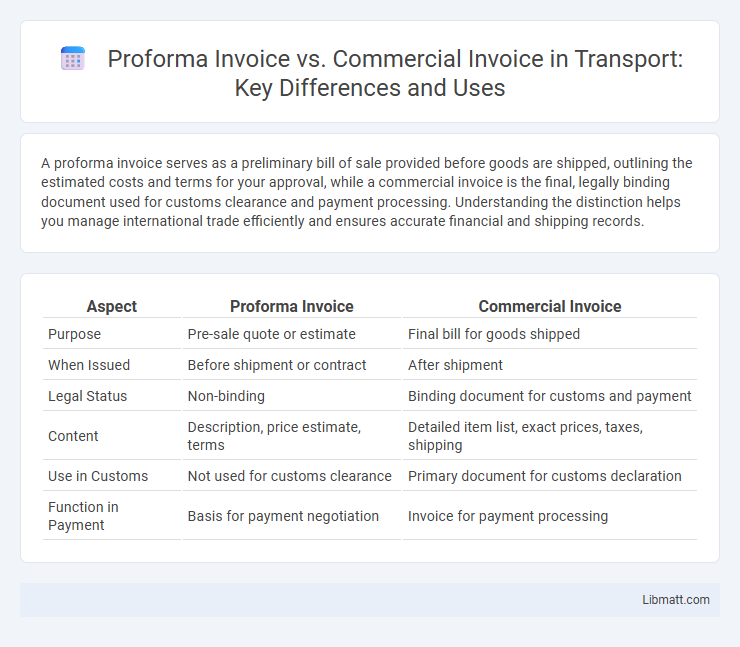 Proforma Invoice vs. Commercial Invoice in Transport: Key Differences and Uses

A proforma invoice serves as a preliminary bill of sale provided before goods are shipped, outlining the estimated costs and terms for your approval, while a commercial invoice is the final, legally binding document used for customs clearance and payment processing. Understanding the distinction helps you manage international trade efficiently and ensures accurate financial and shipping records.

| Aspect | Proforma Invoice | Commercial Invoice |
|---|---|---|
| Purpose | Pre-sale quote or estimate | Final bill for goods shipped |
| When Issued | Before shipment or contract | After shipment |
| Legal Status | Non-binding | Binding document for customs and payment |
| Content | Description, price estimate, terms | Detailed item list, exact prices, taxes, shipping |
| Use in Customs | Not used for customs clearance | Primary document for customs declaration |
| Function in Payment | Basis for payment negotiation | Invoice for payment processing |

Libmatt.com