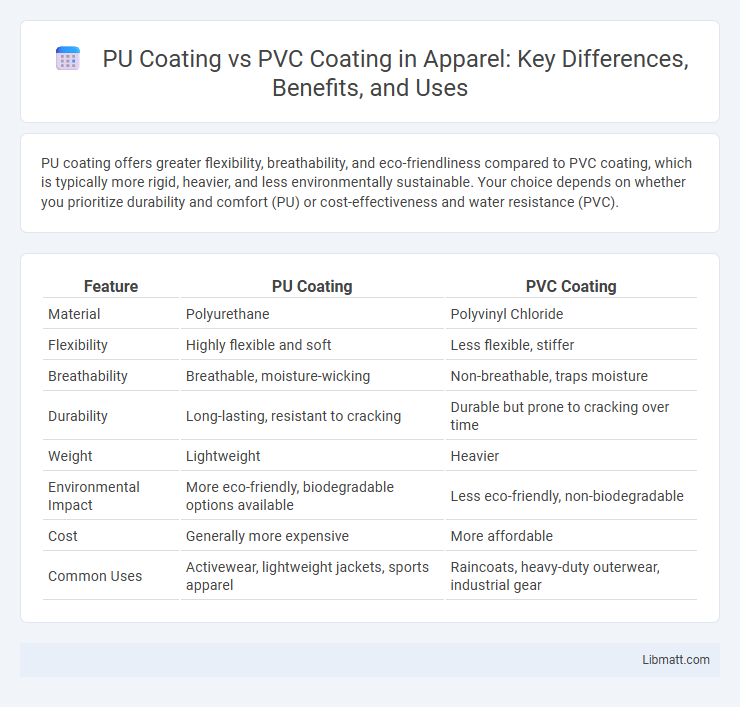 PU Coating vs PVC Coating in Apparel: Key Differences, Benefits, and Uses

PU coating offers greater flexibility, breathability, and eco-friendliness compared to PVC coating, which is typically more rigid, heavier, and less environmentally sustainable. Your choice depends on whether you prioritize durability and comfort (PU) or cost-effectiveness and water resistance (PVC).

| Feature | PU Coating | PVC Coating |
|---|---|---|
| Material | Polyurethane | Polyvinyl Chloride |
| Flexibility | Highly flexible and soft | Less flexible, stiffer |
| Breathability | Breathable, moisture-wicking | Non-breathable, traps moisture |
| Durability | Long-lasting, resistant to cracking | Durable but prone to cracking over time |
| Weight | Lightweight | Heavier |
| Environmental Impact | More eco-friendly, biodegradable options available | Less eco-friendly, non-biodegradable |
| Cost | Generally more expensive | More affordable |
| Common Uses | Activewear, lightweight jackets, sports apparel | Raincoats, heavy-duty outerwear, industrial gear |

Libmatt.com