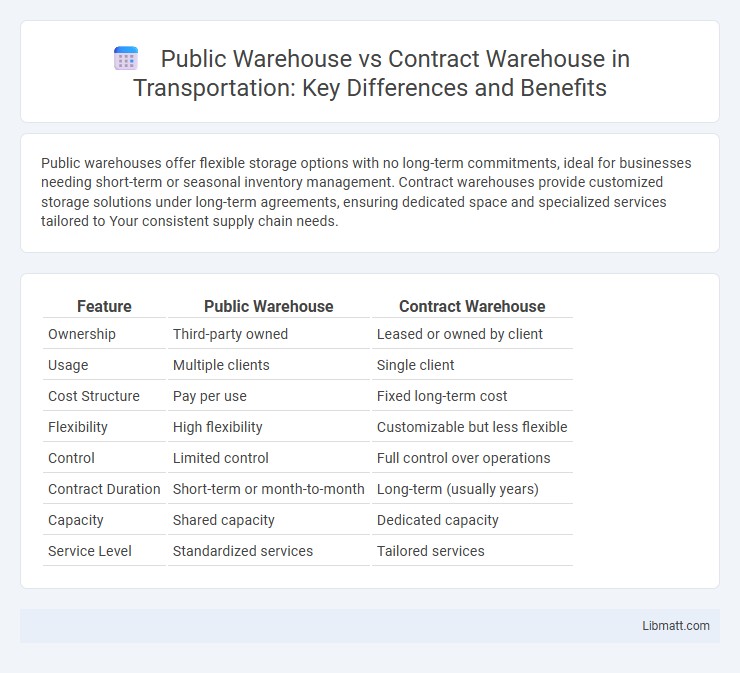 Public Warehouse vs Contract Warehouse in Transportation: Key Differences and Benefits

Public warehouses offer flexible storage options with no long-term commitments, ideal for businesses needing short-term or seasonal inventory management. Contract warehouses provide customized storage solutions under long-term agreements, ensuring dedicated space and specialized services tailored to Your consistent supply chain needs.

| Feature | Public Warehouse | Contract Warehouse |
|---|---|---|
| Ownership | Third-party owned | Leased or owned by client |
| Usage | Multiple clients | Single client |
| Cost Structure | Pay per use | Fixed long-term cost |
| Flexibility | High flexibility | Customizable but less flexible |
| Control | Limited control | Full control over operations |
| Contract Duration | Short-term or month-to-month | Long-term (usually years) |
| Capacity | Shared capacity | Dedicated capacity |
| Service Level | Standardized services | Tailored services |

Libmatt.com