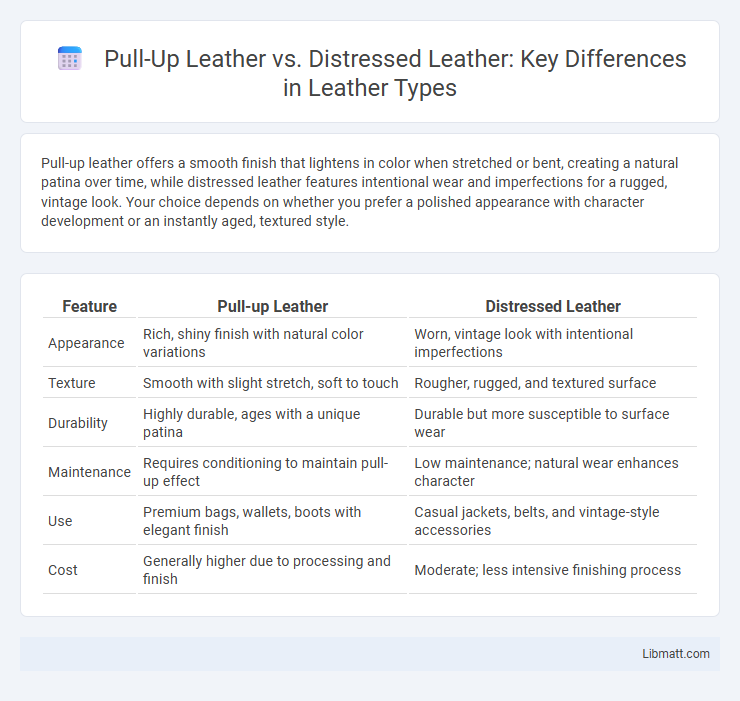 Pull-Up Leather vs. Distressed Leather: Key Differences in Leather Types

Pull-up leather offers a smooth finish that lightens in color when stretched or bent, creating a natural patina over time, while distressed leather features intentional wear and imperfections for a rugged, vintage look. Your choice depends on whether you prefer a polished appearance with character development or an instantly aged, textured style.

| Feature | Pull-up Leather | Distressed Leather |
|---|---|---|
| Appearance | Rich, shiny finish with natural color variations | Worn, vintage look with intentional imperfections |
| Texture | Smooth with slight stretch, soft to touch | Rougher, rugged, and textured surface |
| Durability | Highly durable, ages with a unique patina | Durable but more susceptible to surface wear |
| Maintenance | Requires conditioning to maintain pull-up effect | Low maintenance; natural wear enhances character |
| Use | Premium bags, wallets, boots with elegant finish | Casual jackets, belts, and vintage-style accessories |
| Cost | Generally higher due to processing and finish | Moderate; less intensive finishing process |

Libmatt.com