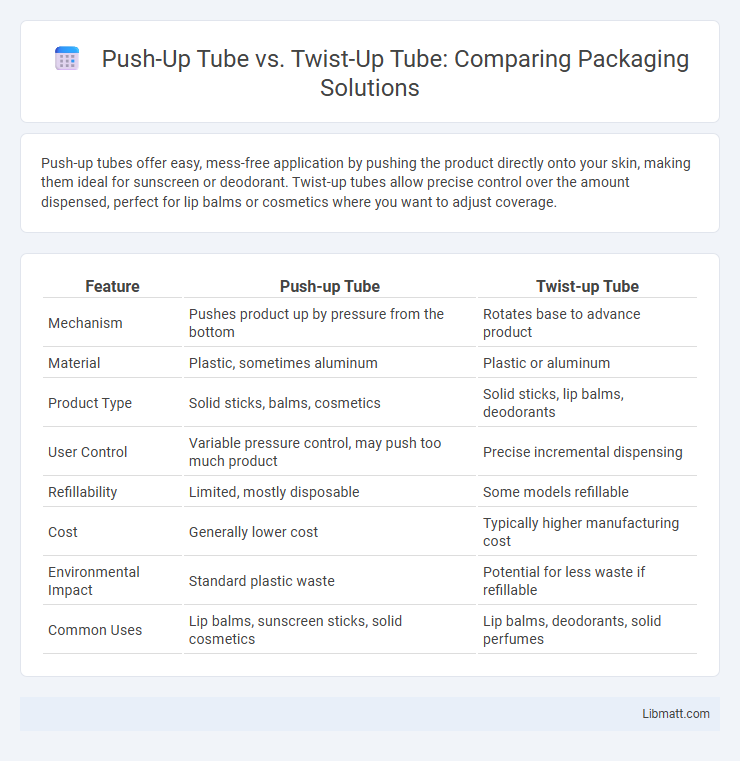 Push-Up Tube vs. Twist-Up Tube: Comparing Packaging Solutions

Push-up tubes offer easy, mess-free application by pushing the product directly onto your skin, making them ideal for sunscreen or deodorant. Twist-up tubes allow precise control over the amount dispensed, perfect for lip balms or cosmetics where you want to adjust coverage.

| Feature | Push-up Tube | Twist-up Tube |
|---|---|---|
| Mechanism | Pushes product up by pressure from the bottom | Rotates base to advance product |
| Material | Plastic, sometimes aluminum | Plastic or aluminum |
| Product Type | Solid sticks, balms, cosmetics | Solid sticks, lip balms, deodorants |
| User Control | Variable pressure control, may push too much product | Precise incremental dispensing |
| Refillability | Limited, mostly disposable | Some models refillable |
| Cost | Generally lower cost | Typically higher manufacturing cost |
| Environmental Impact | Standard plastic waste | Potential for less waste if refillable |
| Common Uses | Lip balms, sunscreen sticks, solid cosmetics | Lip balms, deodorants, solid perfumes |

Libmatt.com