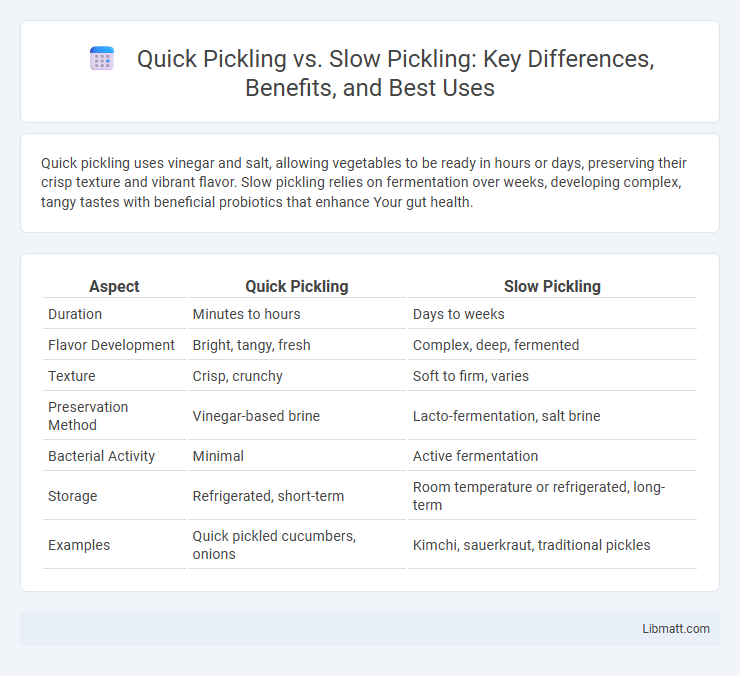 Quick Pickling vs. Slow Pickling: Key Differences, Benefits, and Best Uses

Quick pickling uses vinegar and salt, allowing vegetables to be ready in hours or days, preserving their crisp texture and vibrant flavor. Slow pickling relies on fermentation over weeks, developing complex, tangy tastes with beneficial probiotics that enhance Your gut health.

| Aspect | Quick Pickling | Slow Pickling |
|---|---|---|
| Duration | Minutes to hours | Days to weeks |
| Flavor Development | Bright, tangy, fresh | Complex, deep, fermented |
| Texture | Crisp, crunchy | Soft to firm, varies |
| Preservation Method | Vinegar-based brine | Lacto-fermentation, salt brine |
| Bacterial Activity | Minimal | Active fermentation |
| Storage | Refrigerated, short-term | Room temperature or refrigerated, long-term |
| Examples | Quick pickled cucumbers, onions | Kimchi, sauerkraut, traditional pickles |

Libmatt.com