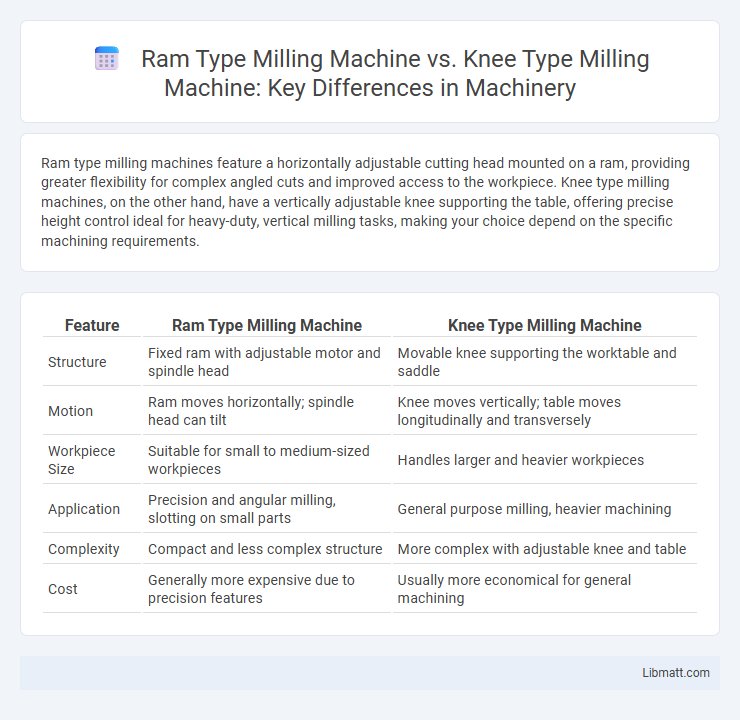 Ram Type Milling Machine vs. Knee Type Milling Machine: Key Differences in Machinery

Ram type milling machines feature a horizontally adjustable cutting head mounted on a ram, providing greater flexibility for complex angled cuts and improved access to the workpiece. Knee type milling machines, on the other hand, have a vertically adjustable knee supporting the table, offering precise height control ideal for heavy-duty, vertical milling tasks, making your choice depend on the specific machining requirements.

| Feature | Ram Type Milling Machine | Knee Type Milling Machine |
|---|---|---|
| Structure | Fixed ram with adjustable motor and spindle head | Movable knee supporting the worktable and saddle |
| Motion | Ram moves horizontally; spindle head can tilt | Knee moves vertically; table moves longitudinally and transversely |
| Workpiece Size | Suitable for small to medium-sized workpieces | Handles larger and heavier workpieces |
| Application | Precision and angular milling, slotting on small parts | General purpose milling, heavier machining |
| Complexity | Compact and less complex structure | More complex with adjustable knee and table |
| Cost | Generally more expensive due to precision features | Usually more economical for general machining |

Libmatt.com