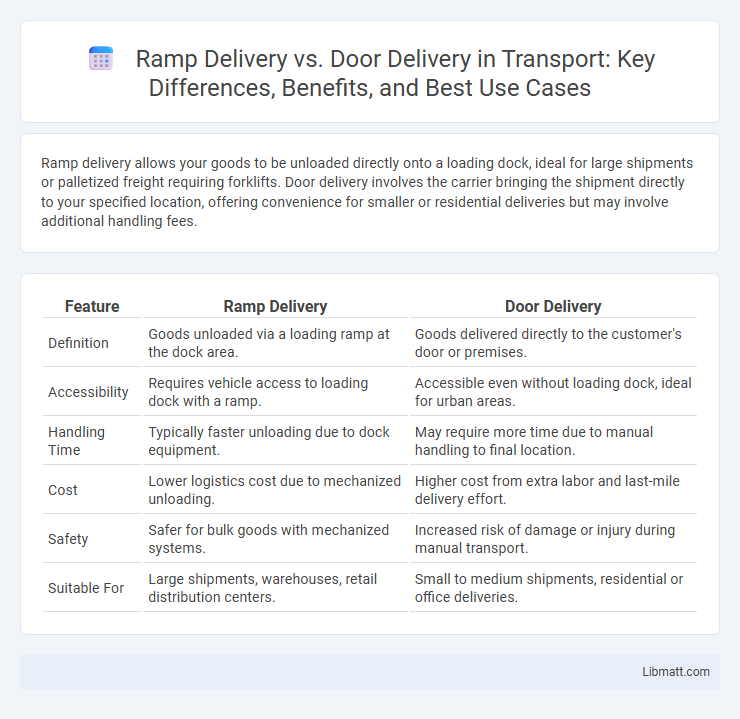 Ramp Delivery vs. Door Delivery in Transport: Key Differences, Benefits, and Best Use Cases

Ramp delivery allows your goods to be unloaded directly onto a loading dock, ideal for large shipments or palletized freight requiring forklifts. Door delivery involves the carrier bringing the shipment directly to your specified location, offering convenience for smaller or residential deliveries but may involve additional handling fees.

| Feature | Ramp Delivery | Door Delivery |
|---|---|---|
| Definition | Goods unloaded via a loading ramp at the dock area. | Goods delivered directly to the customer's door or premises. |
| Accessibility | Requires vehicle access to loading dock with a ramp. | Accessible even without loading dock, ideal for urban areas. |
| Handling Time | Typically faster unloading due to dock equipment. | May require more time due to manual handling to final location. |
| Cost | Lower logistics cost due to mechanized unloading. | Higher cost from extra labor and last-mile delivery effort. |
| Safety | Safer for bulk goods with mechanized systems. | Increased risk of damage or injury during manual transport. |
| Suitable For | Large shipments, warehouses, retail distribution centers. | Small to medium shipments, residential or office deliveries. |

Libmatt.com