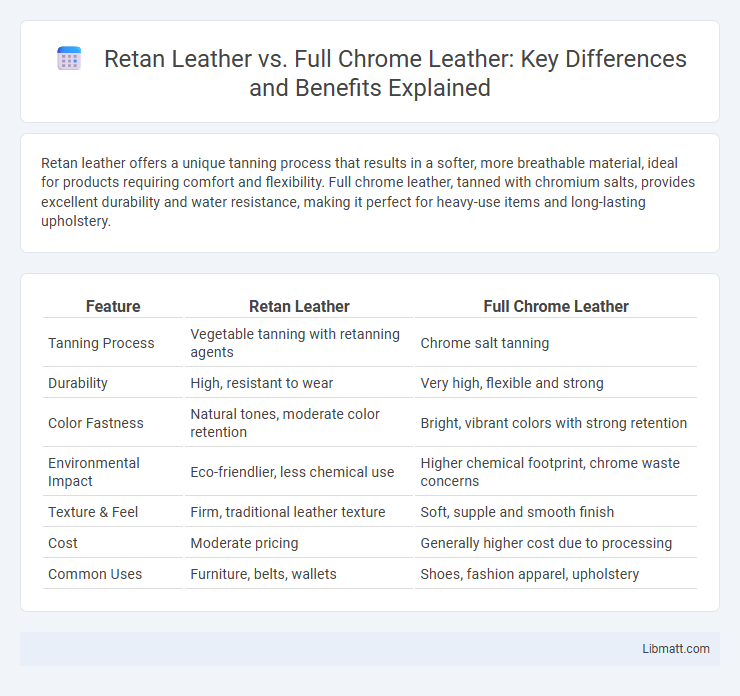 Retan Leather vs. Full Chrome Leather: Key Differences and Benefits Explained

Retan leather offers a unique tanning process that results in a softer, more breathable material, ideal for products requiring comfort and flexibility. Full chrome leather, tanned with chromium salts, provides excellent durability and water resistance, making it perfect for heavy-use items and long-lasting upholstery.

| Feature | Retan Leather | Full Chrome Leather |
|---|---|---|
| Tanning Process | Vegetable tanning with retanning agents | Chrome salt tanning |
| Durability | High, resistant to wear | Very high, flexible and strong |
| Color Fastness | Natural tones, moderate color retention | Bright, vibrant colors with strong retention |
| Environmental Impact | Eco-friendlier, less chemical use | Higher chemical footprint, chrome waste concerns |
| Texture & Feel | Firm, traditional leather texture | Soft, supple and smooth finish |
| Cost | Moderate pricing | Generally higher cost due to processing |
| Common Uses | Furniture, belts, wallets | Shoes, fashion apparel, upholstery |

Libmatt.com