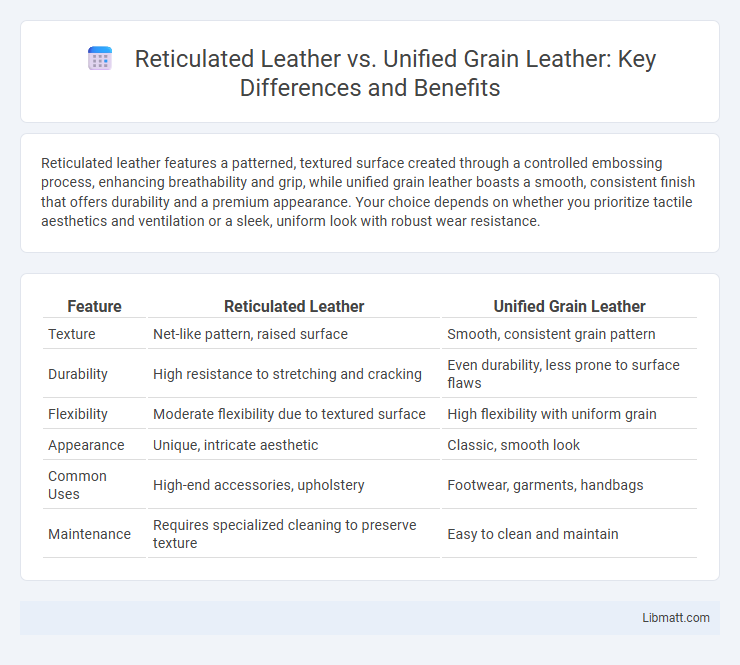 Reticulated Leather vs. Unified Grain Leather: Key Differences and Benefits

Reticulated leather features a patterned, textured surface created through a controlled embossing process, enhancing breathability and grip, while unified grain leather boasts a smooth, consistent finish that offers durability and a premium appearance. Your choice depends on whether you prioritize tactile aesthetics and ventilation or a sleek, uniform look with robust wear resistance.

| Feature | Reticulated Leather | Unified Grain Leather |
|---|---|---|
| Texture | Net-like pattern, raised surface | Smooth, consistent grain pattern |
| Durability | High resistance to stretching and cracking | Even durability, less prone to surface flaws |
| Flexibility | Moderate flexibility due to textured surface | High flexibility with uniform grain |
| Appearance | Unique, intricate aesthetic | Classic, smooth look |
| Common Uses | High-end accessories, upholstery | Footwear, garments, handbags |
| Maintenance | Requires specialized cleaning to preserve texture | Easy to clean and maintain |

Libmatt.com