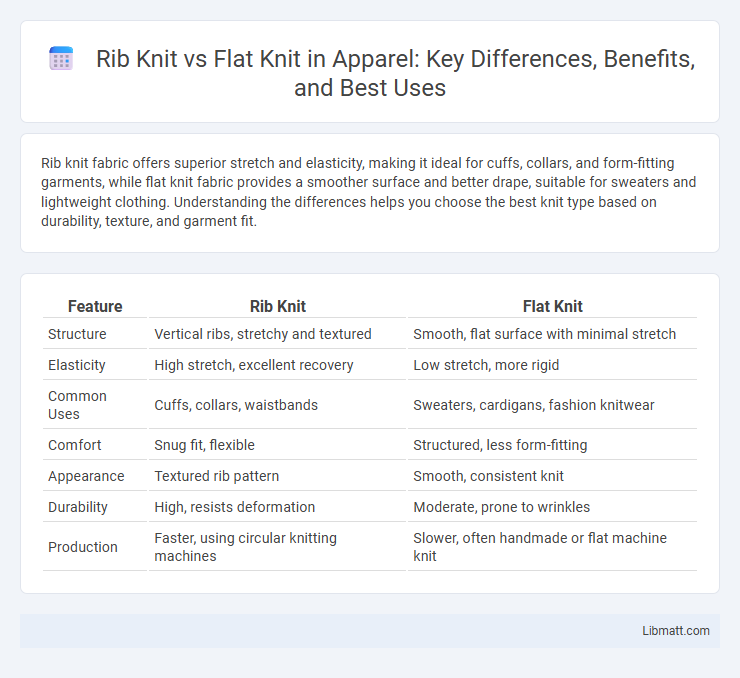 Rib Knit vs Flat Knit in Apparel: Key Differences, Benefits, and Best Uses

Rib knit fabric offers superior stretch and elasticity, making it ideal for cuffs, collars, and form-fitting garments, while flat knit fabric provides a smoother surface and better drape, suitable for sweaters and lightweight clothing. Understanding the differences helps you choose the best knit type based on durability, texture, and garment fit.

| Feature | Rib Knit | Flat Knit |
|---|---|---|
| Structure | Vertical ribs, stretchy and textured | Smooth, flat surface with minimal stretch |
| Elasticity | High stretch, excellent recovery | Low stretch, more rigid |
| Common Uses | Cuffs, collars, waistbands | Sweaters, cardigans, fashion knitwear |
| Comfort | Snug fit, flexible | Structured, less form-fitting |
| Appearance | Textured rib pattern | Smooth, consistent knit |
| Durability | High, resists deformation | Moderate, prone to wrinkles |
| Production | Faster, using circular knitting machines | Slower, often handmade or flat machine knit |

Libmatt.com