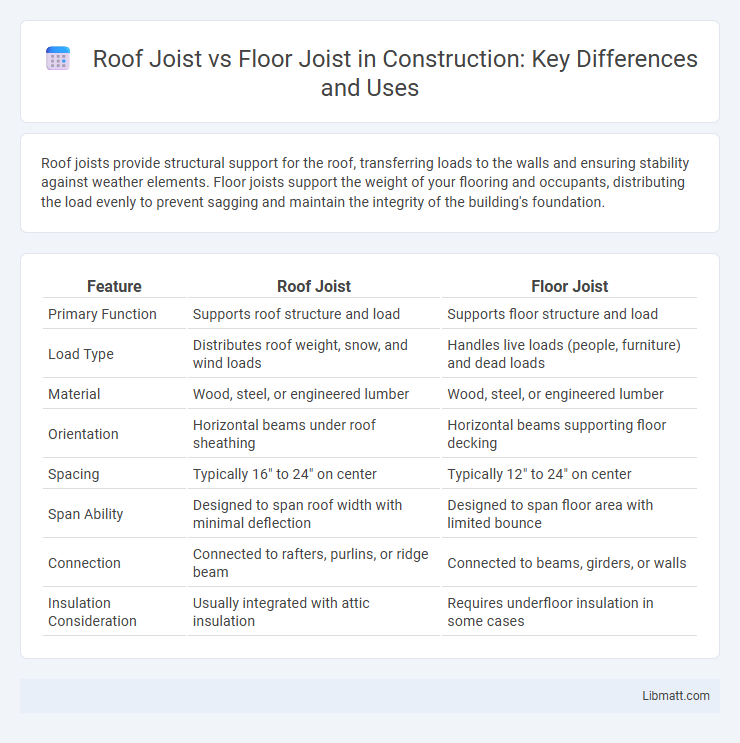 Roof Joist vs Floor Joist in Construction: Key Differences and Uses

Roof joists provide structural support for the roof, transferring loads to the walls and ensuring stability against weather elements. Floor joists support the weight of your flooring and occupants, distributing the load evenly to prevent sagging and maintain the integrity of the building's foundation.

| Feature | Roof Joist | Floor Joist |
|---|---|---|
| Primary Function | Supports roof structure and load | Supports floor structure and load |
| Load Type | Distributes roof weight, snow, and wind loads | Handles live loads (people, furniture) and dead loads |
| Material | Wood, steel, or engineered lumber | Wood, steel, or engineered lumber |
| Orientation | Horizontal beams under roof sheathing | Horizontal beams supporting floor decking |
| Spacing | Typically 16" to 24" on center | Typically 12" to 24" on center |
| Span Ability | Designed to span roof width with minimal deflection | Designed to span floor area with limited bounce |
| Connection | Connected to rafters, purlins, or ridge beam | Connected to beams, girders, or walls |
| Insulation Consideration | Usually integrated with attic insulation | Requires underfloor insulation in some cases |

Libmatt.com