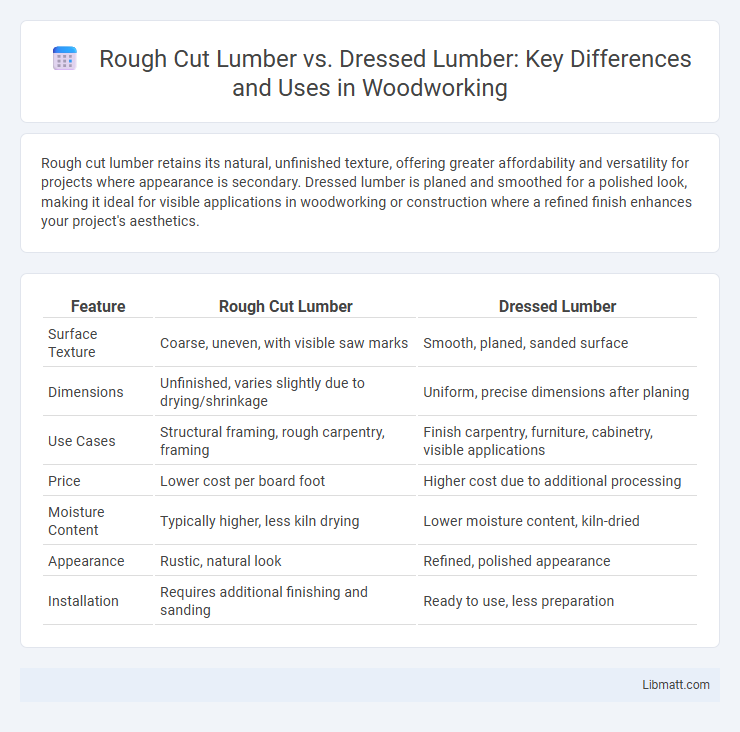 Rough Cut Lumber vs. Dressed Lumber: Key Differences and Uses in Woodworking

Rough cut lumber retains its natural, unfinished texture, offering greater affordability and versatility for projects where appearance is secondary. Dressed lumber is planed and smoothed for a polished look, making it ideal for visible applications in woodworking or construction where a refined finish enhances your project's aesthetics.

| Feature | Rough Cut Lumber | Dressed Lumber |
|---|---|---|
| Surface Texture | Coarse, uneven, with visible saw marks | Smooth, planed, sanded surface |
| Dimensions | Unfinished, varies slightly due to drying/shrinkage | Uniform, precise dimensions after planing |
| Use Cases | Structural framing, rough carpentry, framing | Finish carpentry, furniture, cabinetry, visible applications |
| Price | Lower cost per board foot | Higher cost due to additional processing |
| Moisture Content | Typically higher, less kiln drying | Lower moisture content, kiln-dried |
| Appearance | Rustic, natural look | Refined, polished appearance |
| Installation | Requires additional finishing and sanding | Ready to use, less preparation |

Libmatt.com