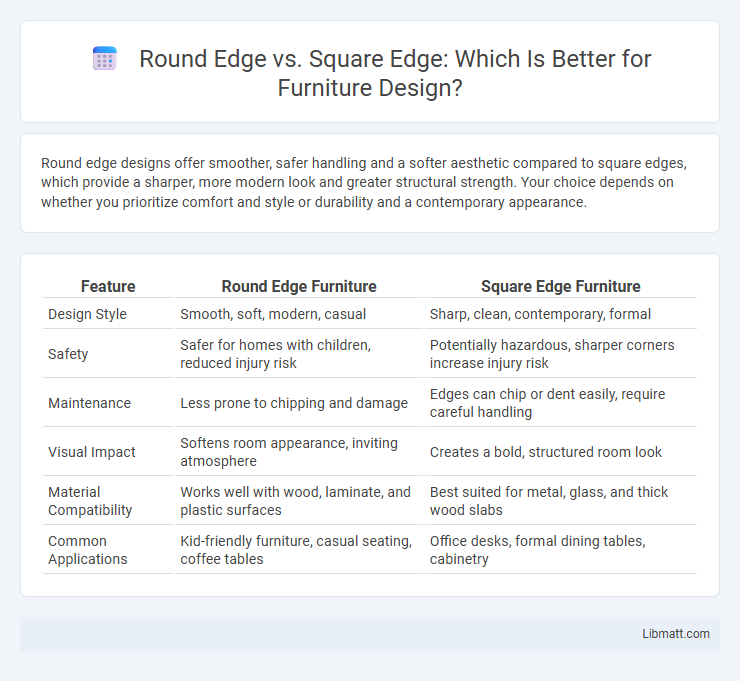 Round Edge vs. Square Edge: Which Is Better for Furniture Design?

Round edge designs offer smoother, safer handling and a softer aesthetic compared to square edges, which provide a sharper, more modern look and greater structural strength. Your choice depends on whether you prioritize comfort and style or durability and a contemporary appearance.

| Feature | Round Edge Furniture | Square Edge Furniture |
|---|---|---|
| Design Style | Smooth, soft, modern, casual | Sharp, clean, contemporary, formal |
| Safety | Safer for homes with children, reduced injury risk | Potentially hazardous, sharper corners increase injury risk |
| Maintenance | Less prone to chipping and damage | Edges can chip or dent easily, require careful handling |
| Visual Impact | Softens room appearance, inviting atmosphere | Creates a bold, structured room look |
| Material Compatibility | Works well with wood, laminate, and plastic surfaces | Best suited for metal, glass, and thick wood slabs |
| Common Applications | Kid-friendly furniture, casual seating, coffee tables | Office desks, formal dining tables, cabinetry |

Libmatt.com