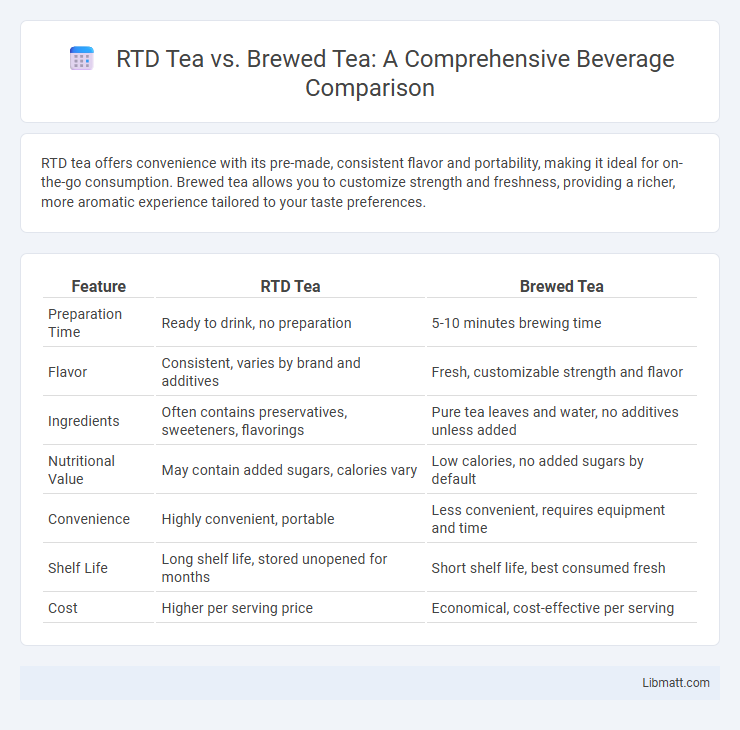 RTD Tea vs. Brewed Tea: A Comprehensive Beverage Comparison

RTD tea offers convenience with its pre-made, consistent flavor and portability, making it ideal for on-the-go consumption. Brewed tea allows you to customize strength and freshness, providing a richer, more aromatic experience tailored to your taste preferences.

| Feature | RTD Tea | Brewed Tea |
|---|---|---|
| Preparation Time | Ready to drink, no preparation | 5-10 minutes brewing time |
| Flavor | Consistent, varies by brand and additives | Fresh, customizable strength and flavor |
| Ingredients | Often contains preservatives, sweeteners, flavorings | Pure tea leaves and water, no additives unless added |
| Nutritional Value | May contain added sugars, calories vary | Low calories, no added sugars by default |
| Convenience | Highly convenient, portable | Less convenient, requires equipment and time |
| Shelf Life | Long shelf life, stored unopened for months | Short shelf life, best consumed fresh |
| Cost | Higher per serving price | Economical, cost-effective per serving |

Libmatt.com