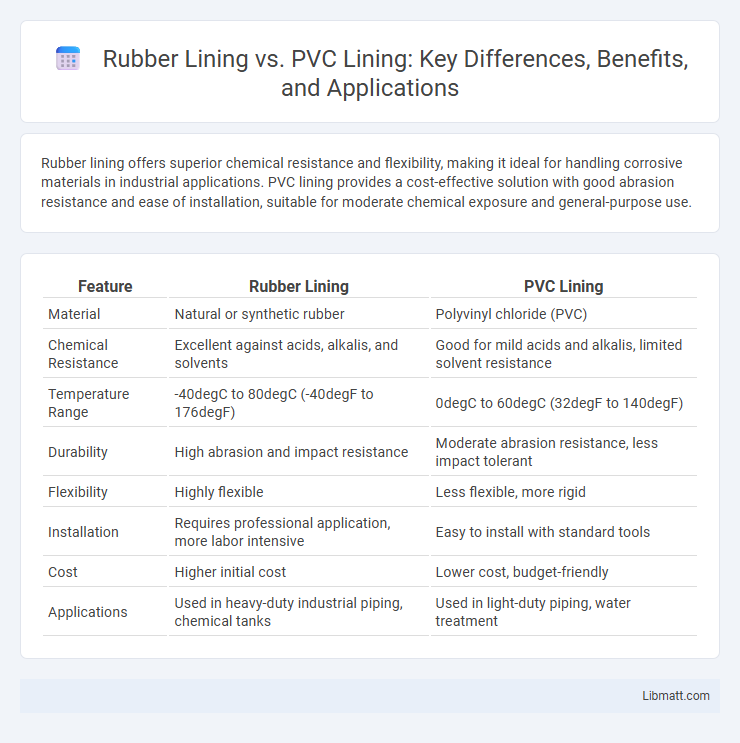 Rubber Lining vs. PVC Lining: Key Differences, Benefits, and Applications

Rubber lining offers superior chemical resistance and flexibility, making it ideal for handling corrosive materials in industrial applications. PVC lining provides a cost-effective solution with good abrasion resistance and ease of installation, suitable for moderate chemical exposure and general-purpose use.

| Feature | Rubber Lining | PVC Lining |
|---|---|---|
| Material | Natural or synthetic rubber | Polyvinyl chloride (PVC) |
| Chemical Resistance | Excellent against acids, alkalis, and solvents | Good for mild acids and alkalis, limited solvent resistance |
| Temperature Range | -40degC to 80degC (-40degF to 176degF) | 0degC to 60degC (32degF to 140degF) |
| Durability | High abrasion and impact resistance | Moderate abrasion resistance, less impact tolerant |
| Flexibility | Highly flexible | Less flexible, more rigid |
| Installation | Requires professional application, more labor intensive | Easy to install with standard tools |
| Cost | Higher initial cost | Lower cost, budget-friendly |
| Applications | Used in heavy-duty industrial piping, chemical tanks | Used in light-duty piping, water treatment |

Libmatt.com