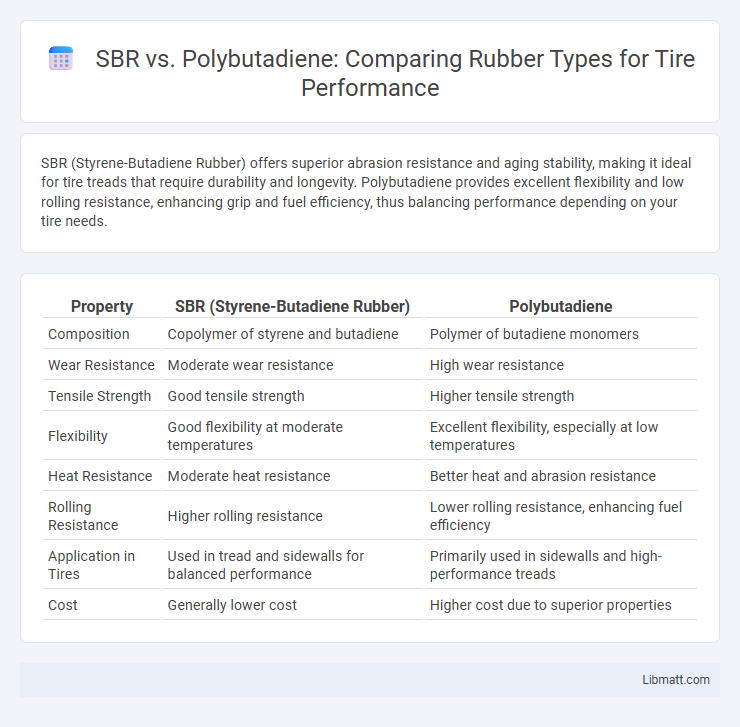 SBR vs. Polybutadiene: Comparing Rubber Types for Tire Performance

SBR (Styrene-Butadiene Rubber) offers superior abrasion resistance and aging stability, making it ideal for tire treads that require durability and longevity. Polybutadiene provides excellent flexibility and low rolling resistance, enhancing grip and fuel efficiency, thus balancing performance depending on your tire needs.

| Property | SBR (Styrene-Butadiene Rubber) | Polybutadiene |
|---|---|---|
| Composition | Copolymer of styrene and butadiene | Polymer of butadiene monomers |
| Wear Resistance | Moderate wear resistance | High wear resistance |
| Tensile Strength | Good tensile strength | Higher tensile strength |
| Flexibility | Good flexibility at moderate temperatures | Excellent flexibility, especially at low temperatures |
| Heat Resistance | Moderate heat resistance | Better heat and abrasion resistance |
| Rolling Resistance | Higher rolling resistance | Lower rolling resistance, enhancing fuel efficiency |
| Application in Tires | Used in tread and sidewalls for balanced performance | Primarily used in sidewalls and high-performance treads |
| Cost | Generally lower cost | Higher cost due to superior properties |

Libmatt.com