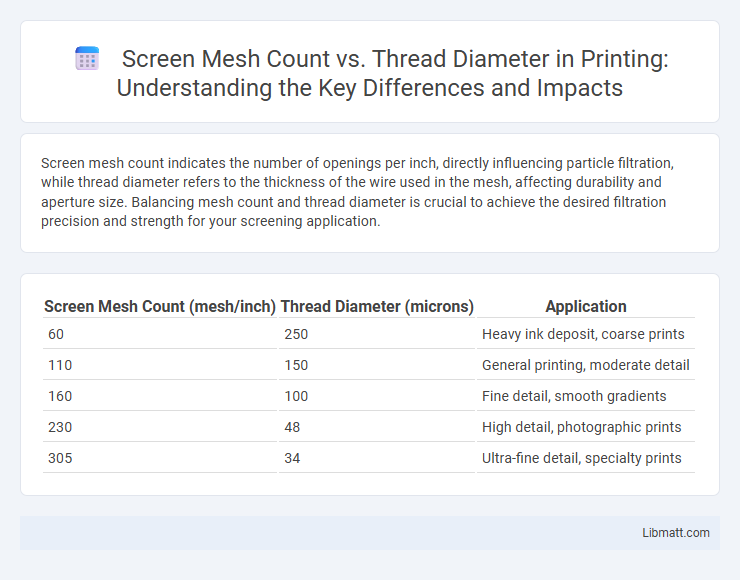 Screen Mesh Count vs. Thread Diameter in Printing: Understanding the Key Differences and Impacts

Screen mesh count indicates the number of openings per inch, directly influencing particle filtration, while thread diameter refers to the thickness of the wire used in the mesh, affecting durability and aperture size. Balancing mesh count and thread diameter is crucial to achieve the desired filtration precision and strength for your screening application.

| Screen Mesh Count (mesh/inch) | Thread Diameter (microns) | Application |
|---|---|---|
| 60 | 250 | Heavy ink deposit, coarse prints |
| 110 | 150 | General printing, moderate detail |
| 160 | 100 | Fine detail, smooth gradients |
| 230 | 48 | High detail, photographic prints |
| 305 | 34 | Ultra-fine detail, specialty prints |

Libmatt.com